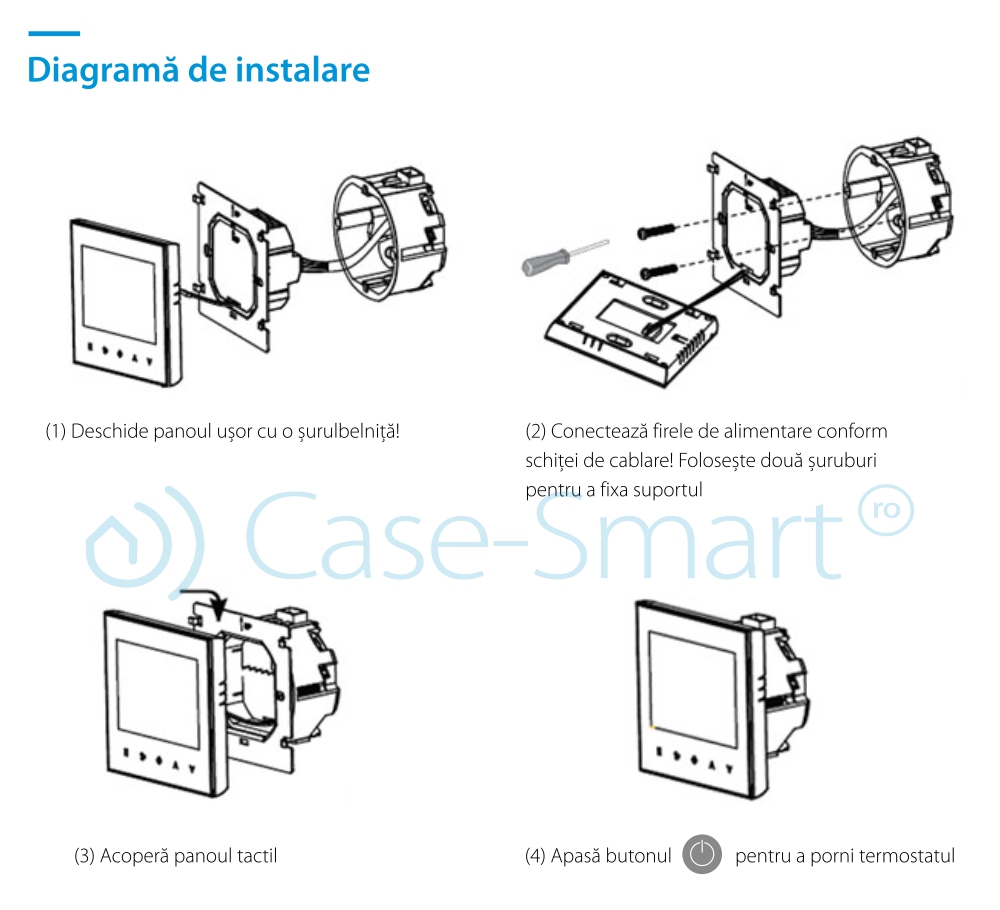 Diagramă de instalare

(1) Deschide panoul ușor cu o șurulbelniță!

(2) Conectează firele de alimentare conform schiței de cablare! Folosește două șuruburi pentru a fixa suportul

Case-Smart ro

(3) Acoperă panoul tactil

(4) Apasă butonul pentru a porni termostatul