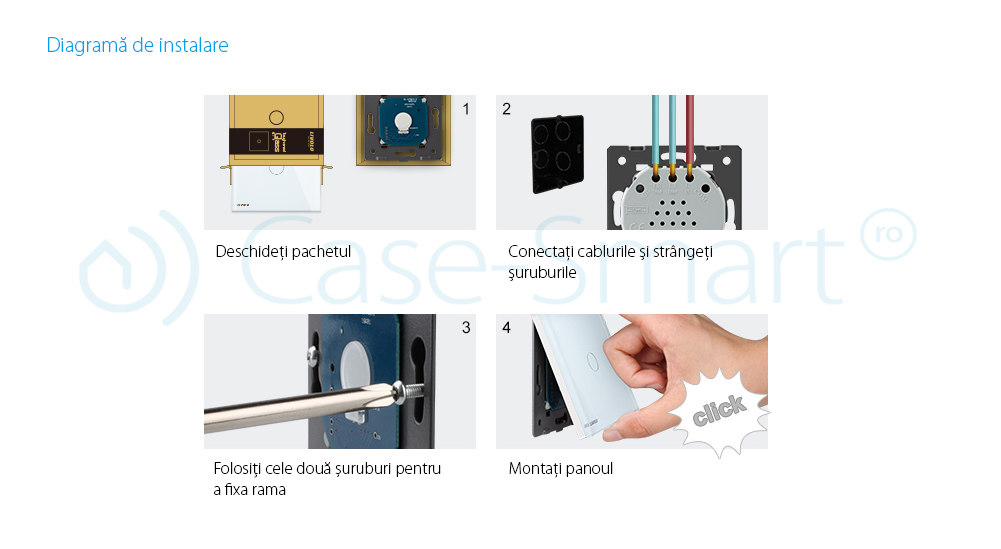 Diagramă de instalare

1

Deschideți pachetul

2

Conectați cablurile și strângeți șuruburile

3

Folosiți cele două șuruburi pentru a fixa rama

4

click

Montați panoul

Case-Smart ro