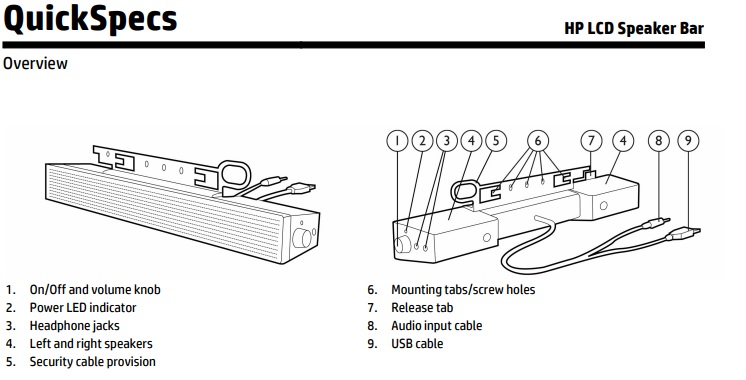 QuickSpecs

HP LCD Speaker Bar

Overview

1 2 3 4 5 6 7 4 8 9

1. On/Off and volume knob
2. Power LED indicator
3. Headphone jacks
4. Left and right speakers
5. Security cable provision

6. Mounting tabs/screw holes
7. Release tab
8. Audio input cable
9. USB cable