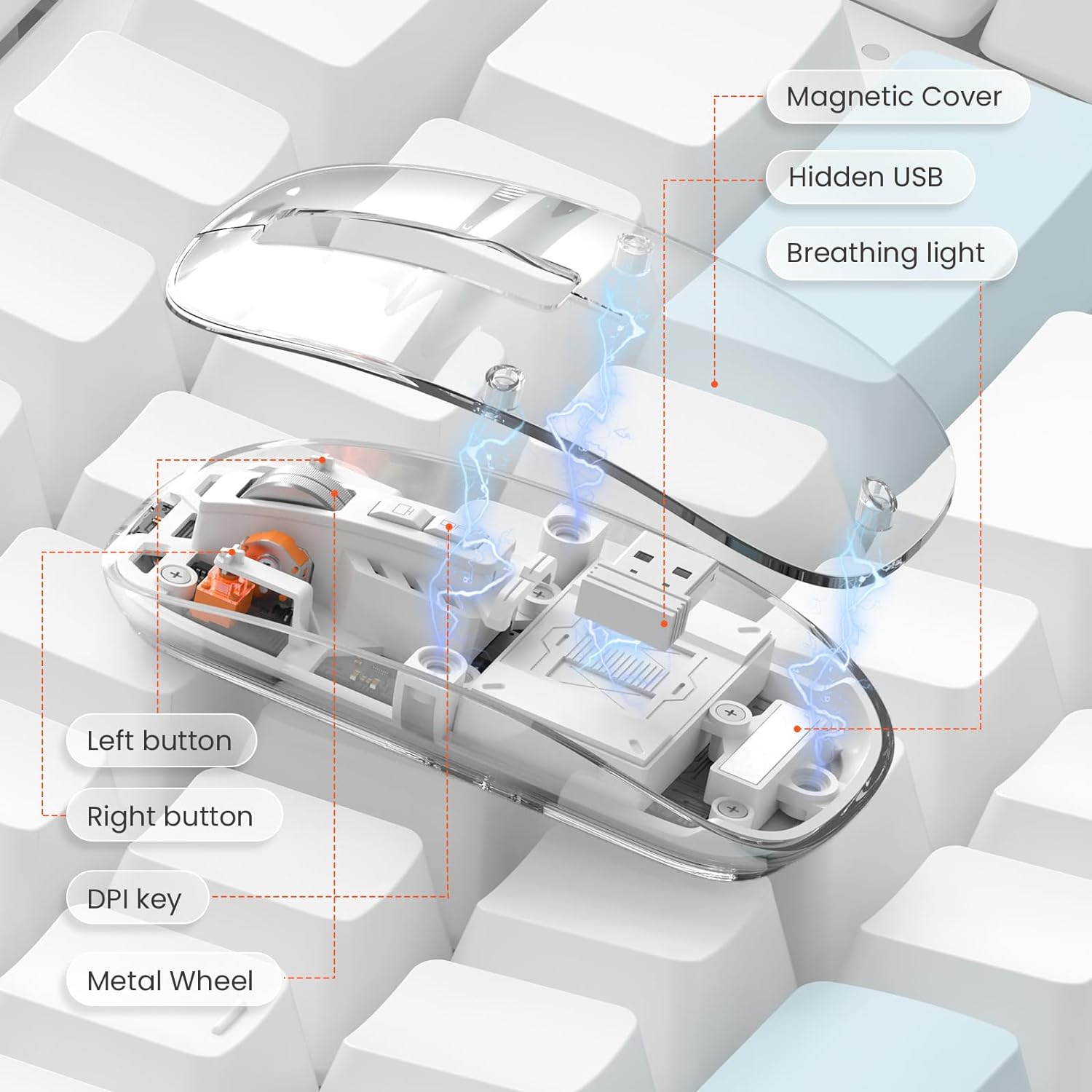 Magnetic Cover

Hidden USB

Breathing light

Left button

Right button

DPI key

Metal Wheel