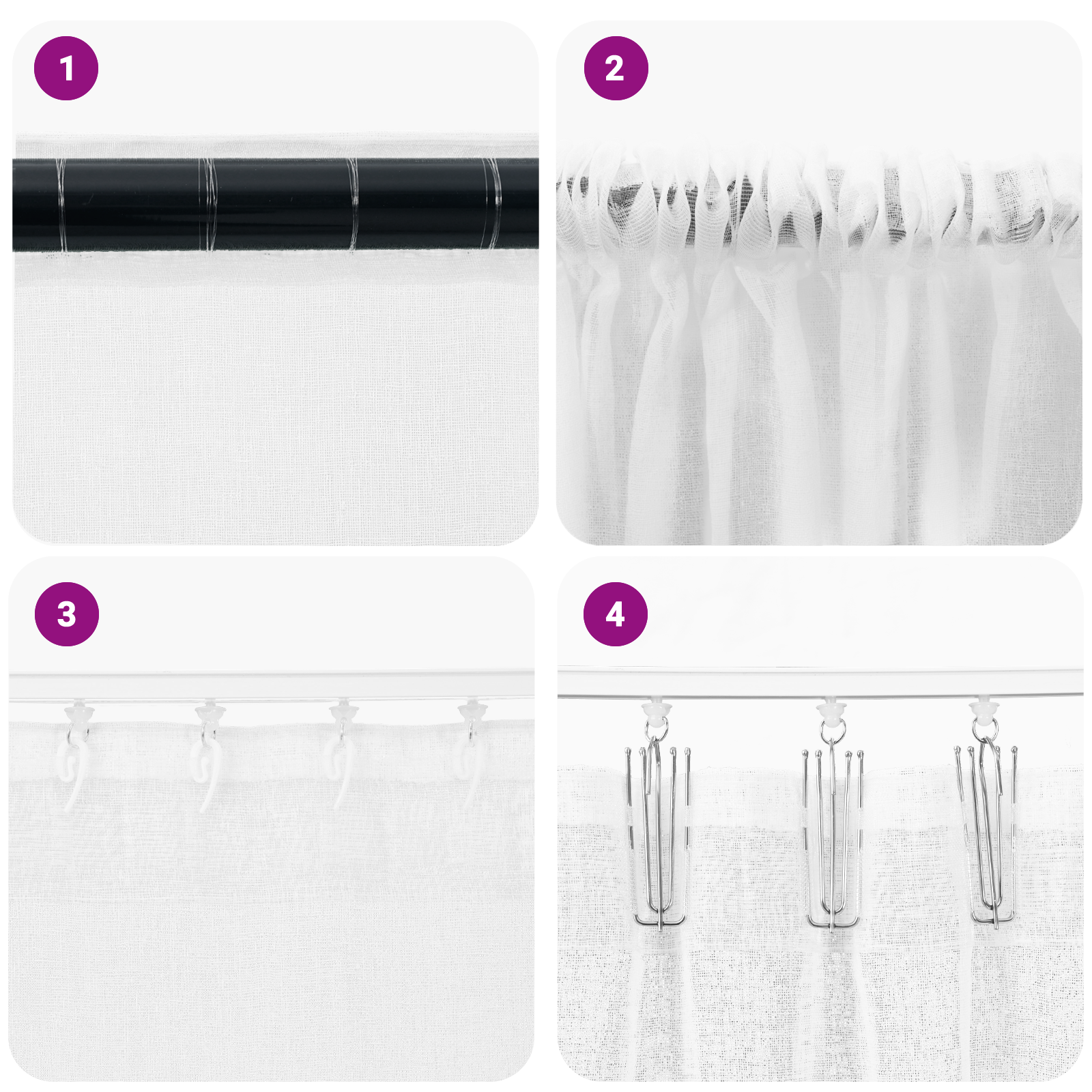 1

2

3

4