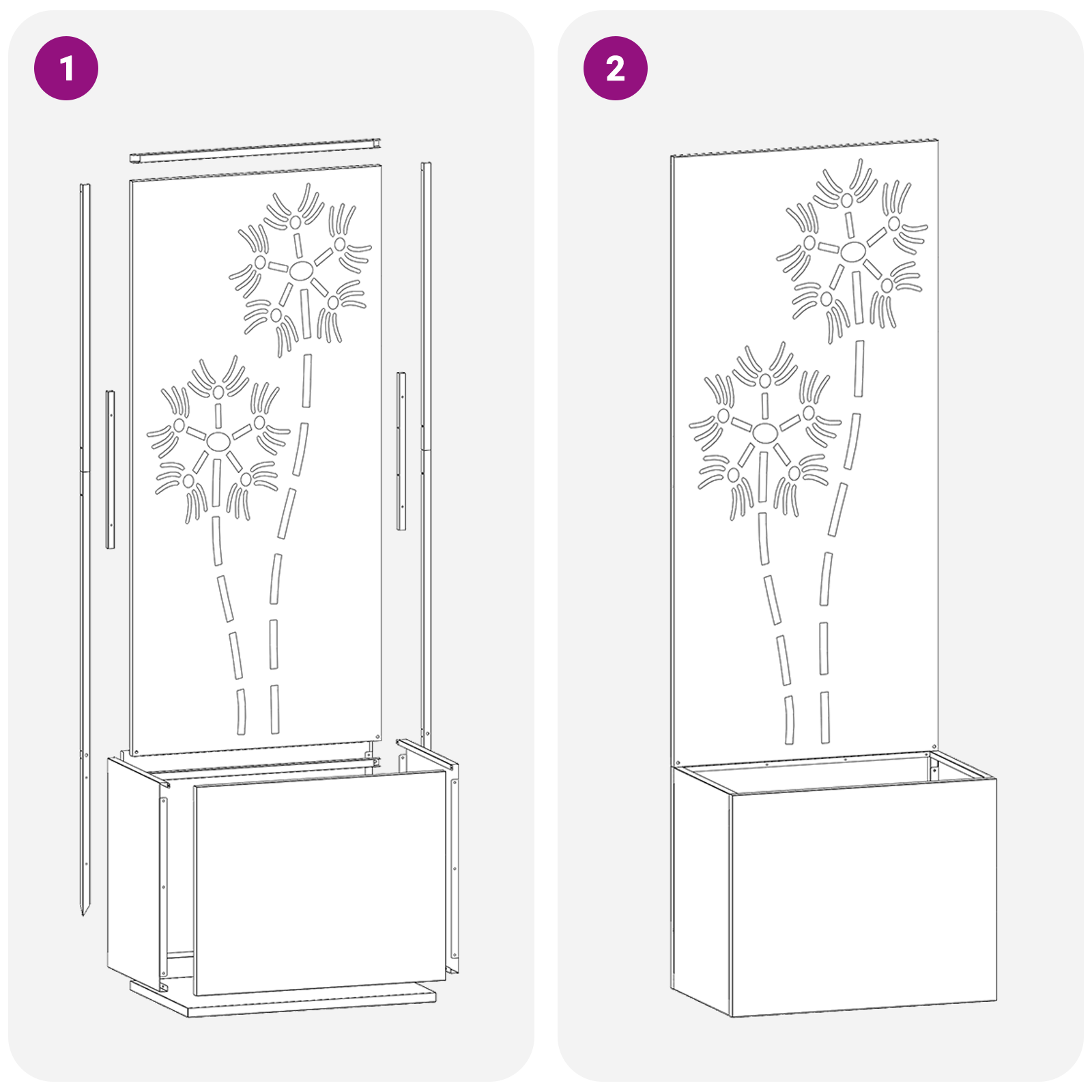 1

2