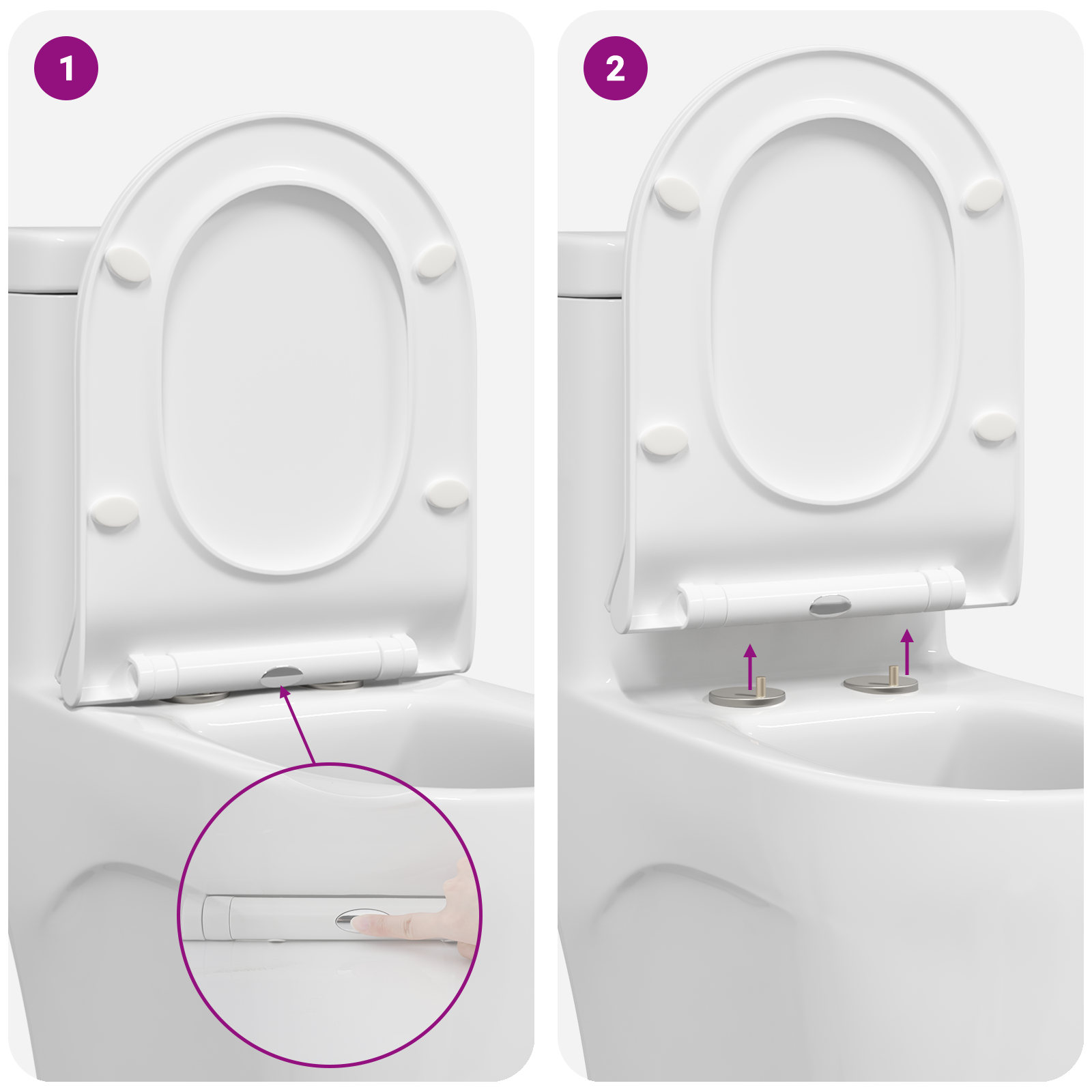 1

2