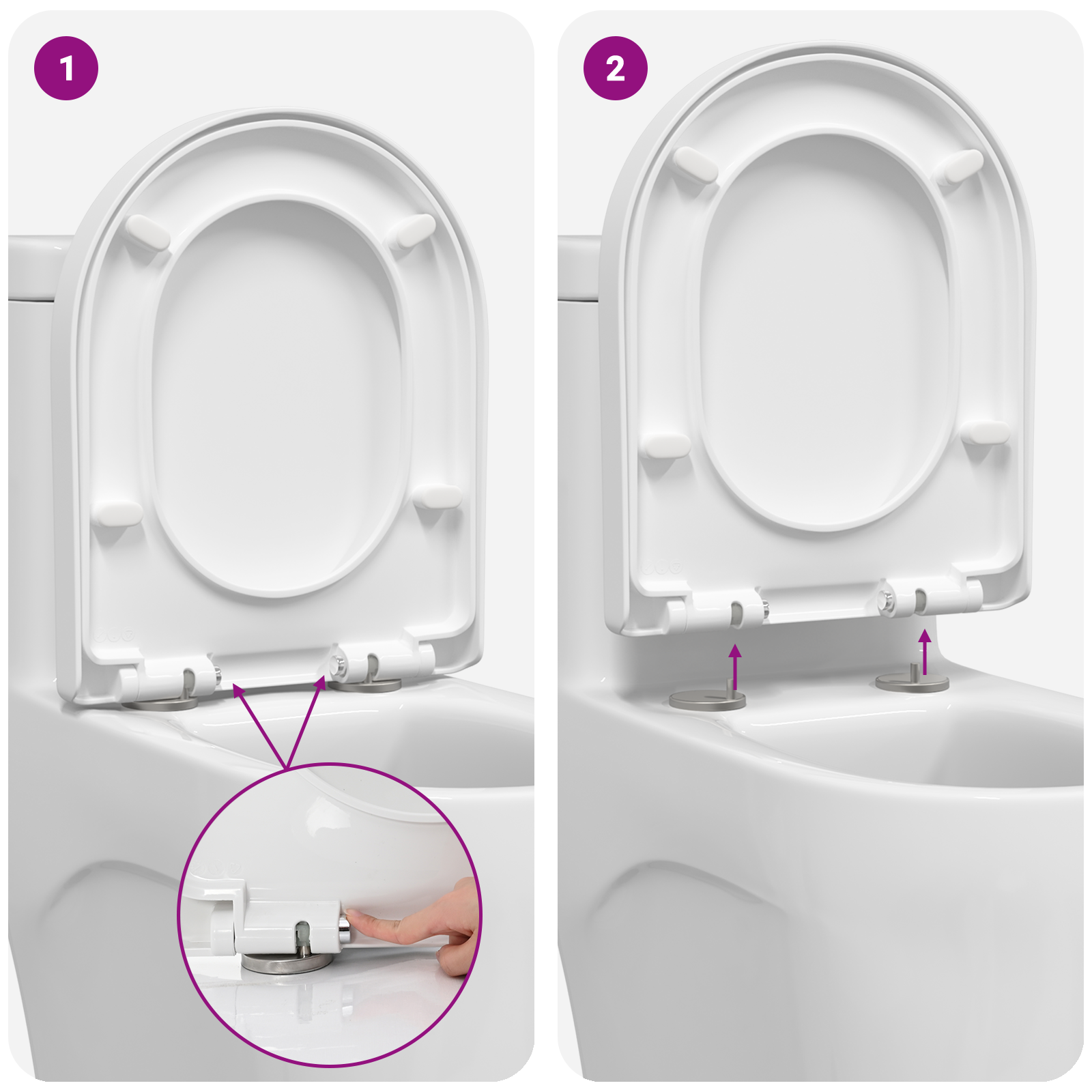 1

2