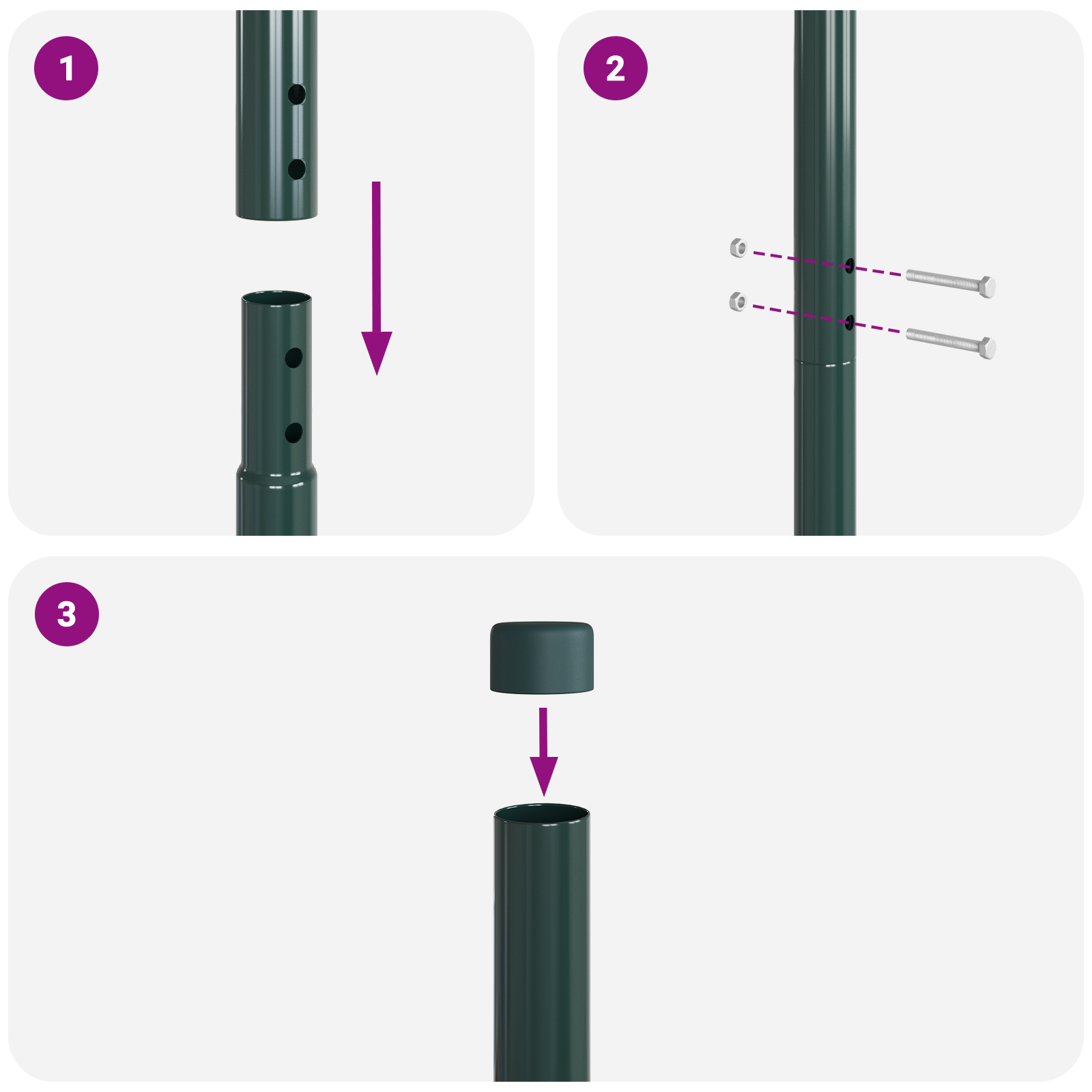 1

2

3