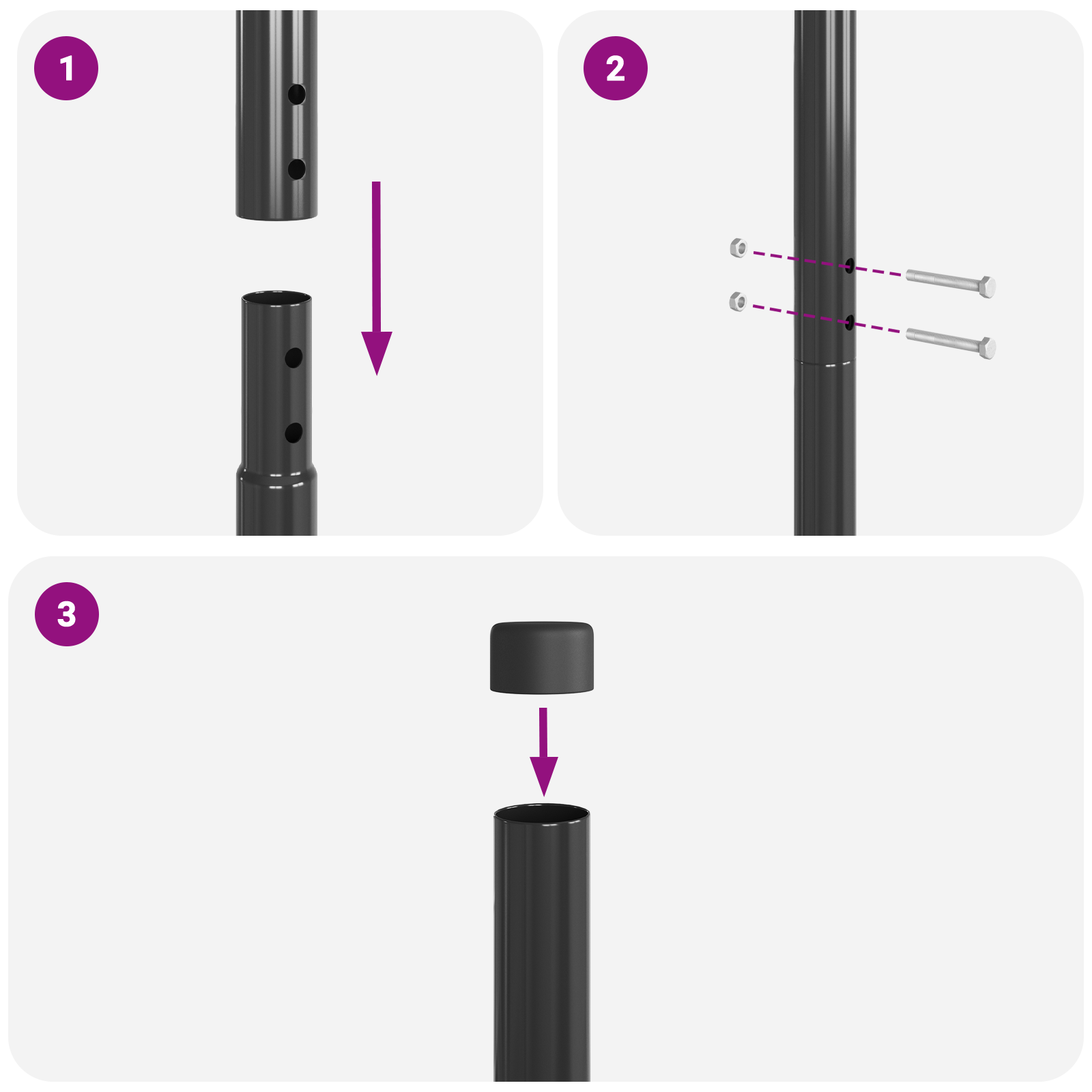 1

2

3