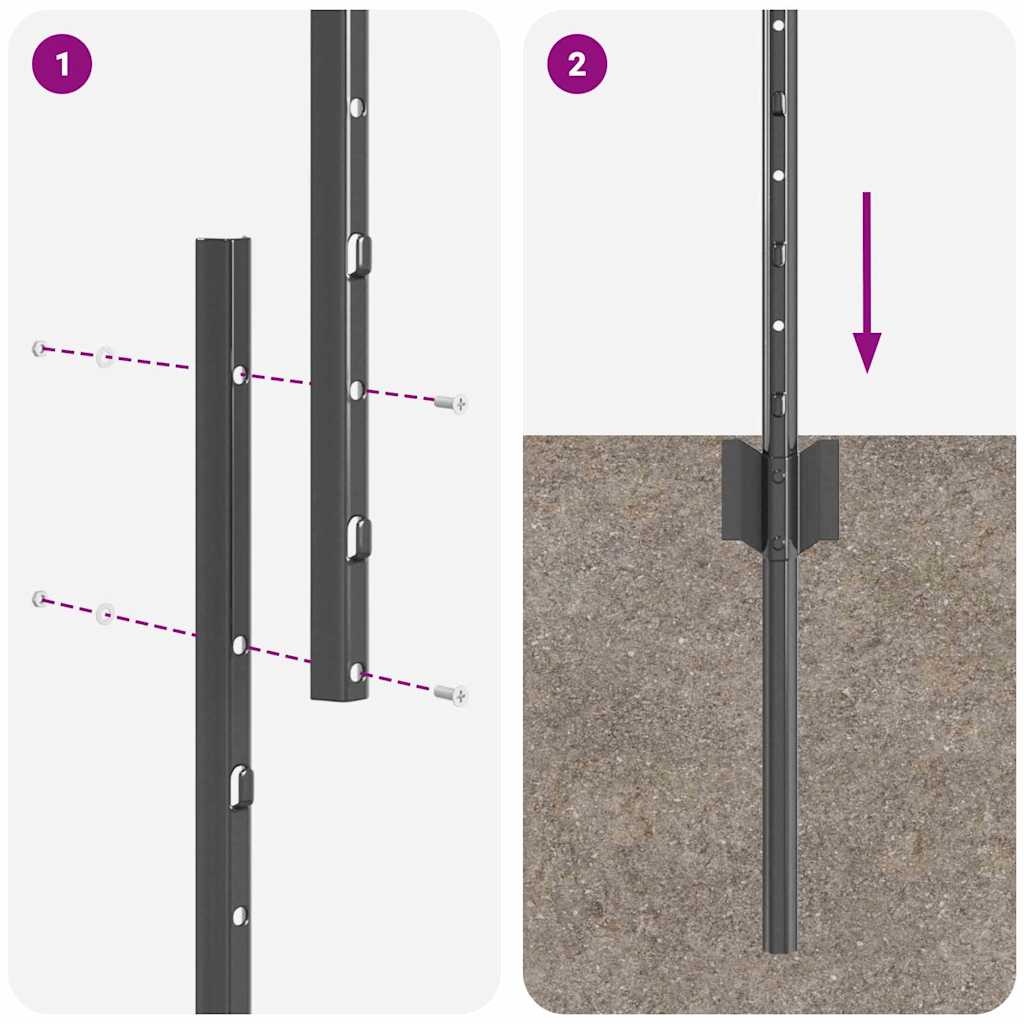 1

2