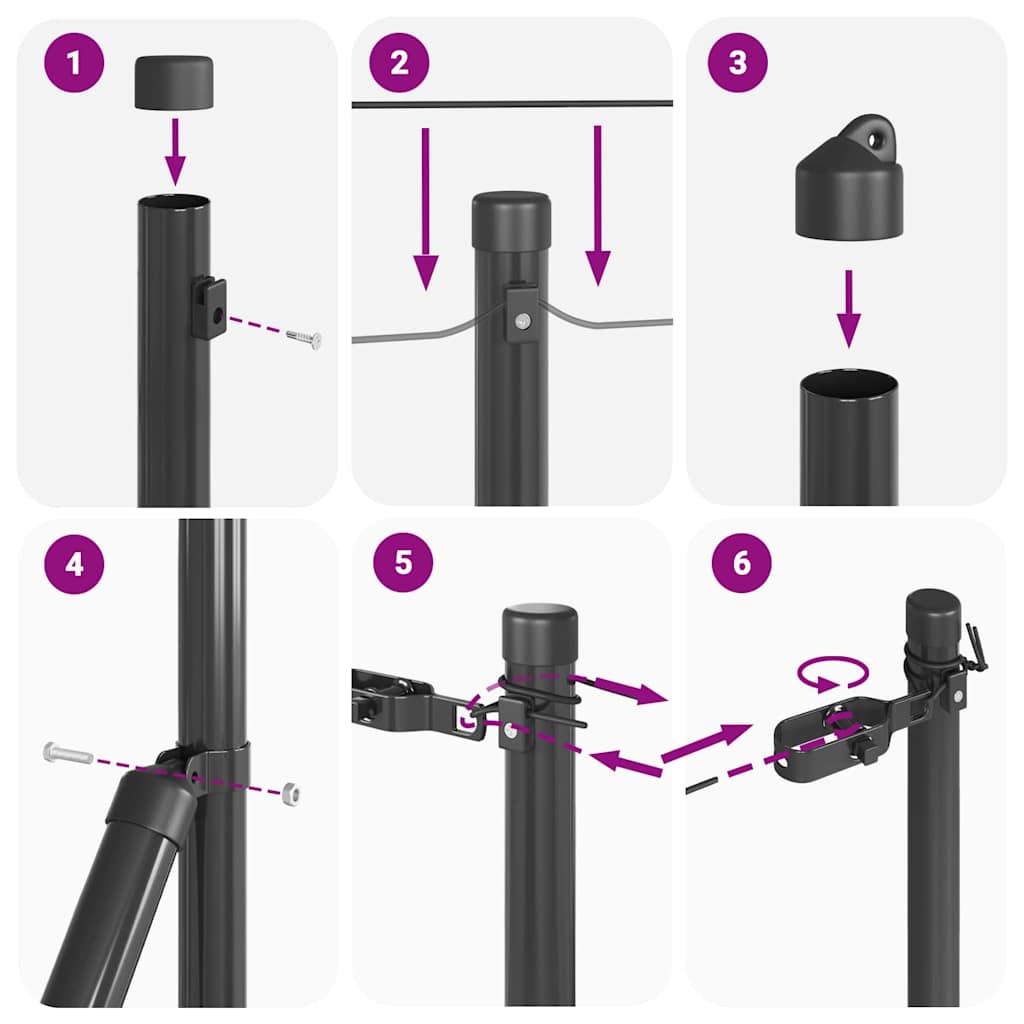 1

2

3

4

5

6