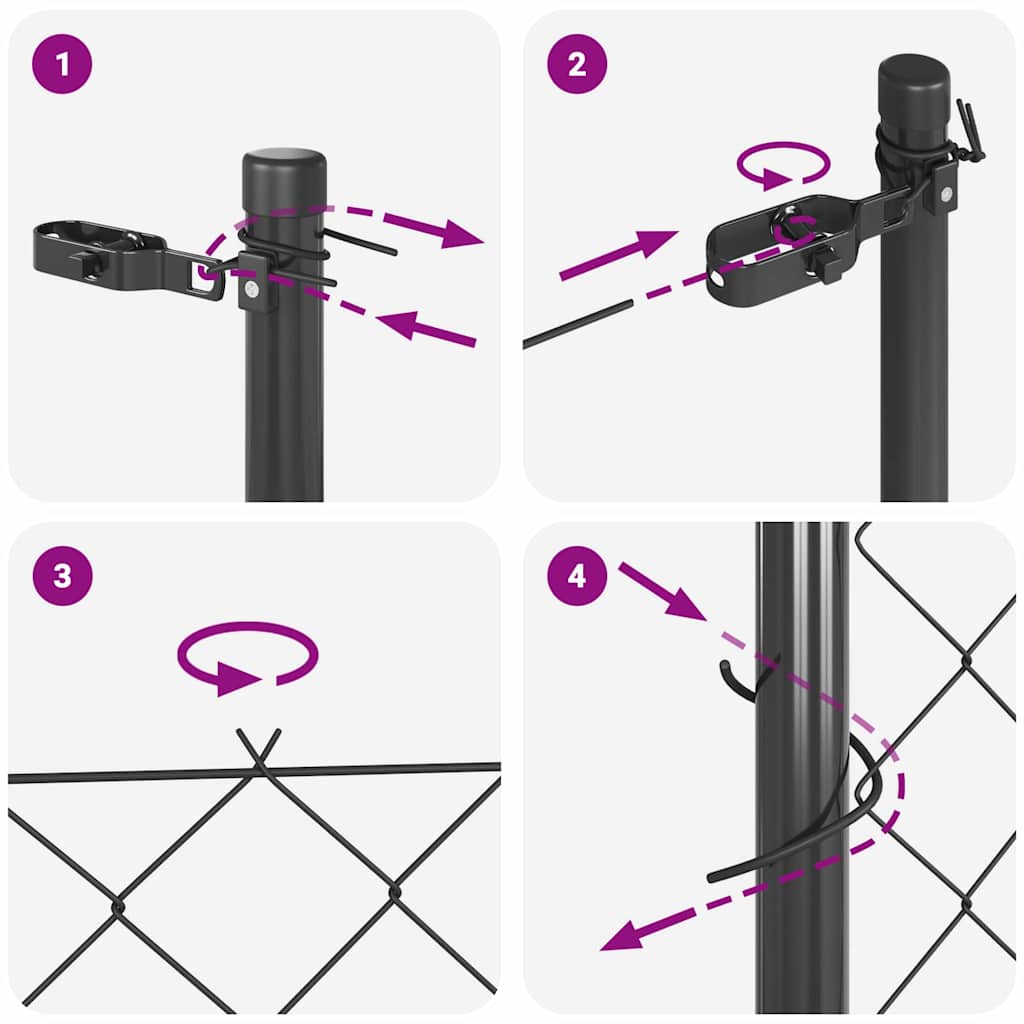 1

2

3

4