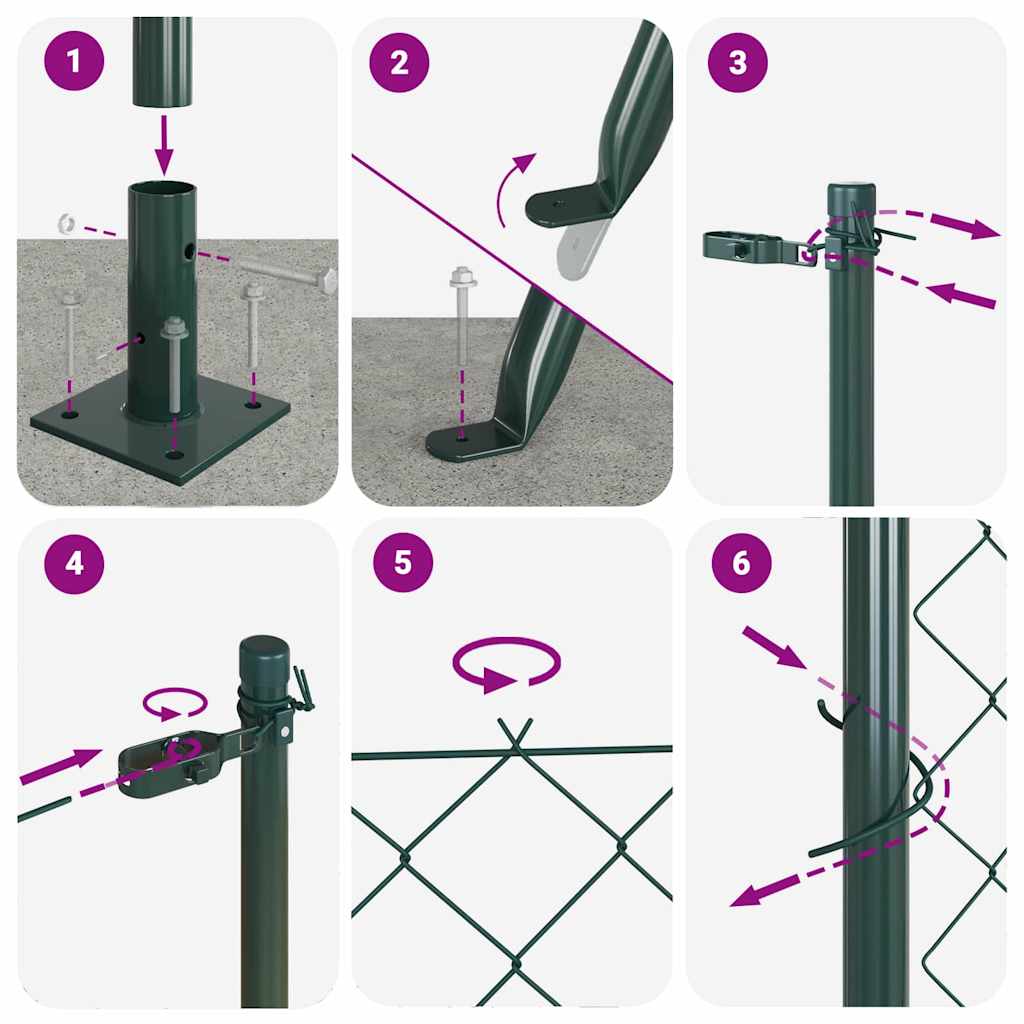 1

2

3

4

5

6