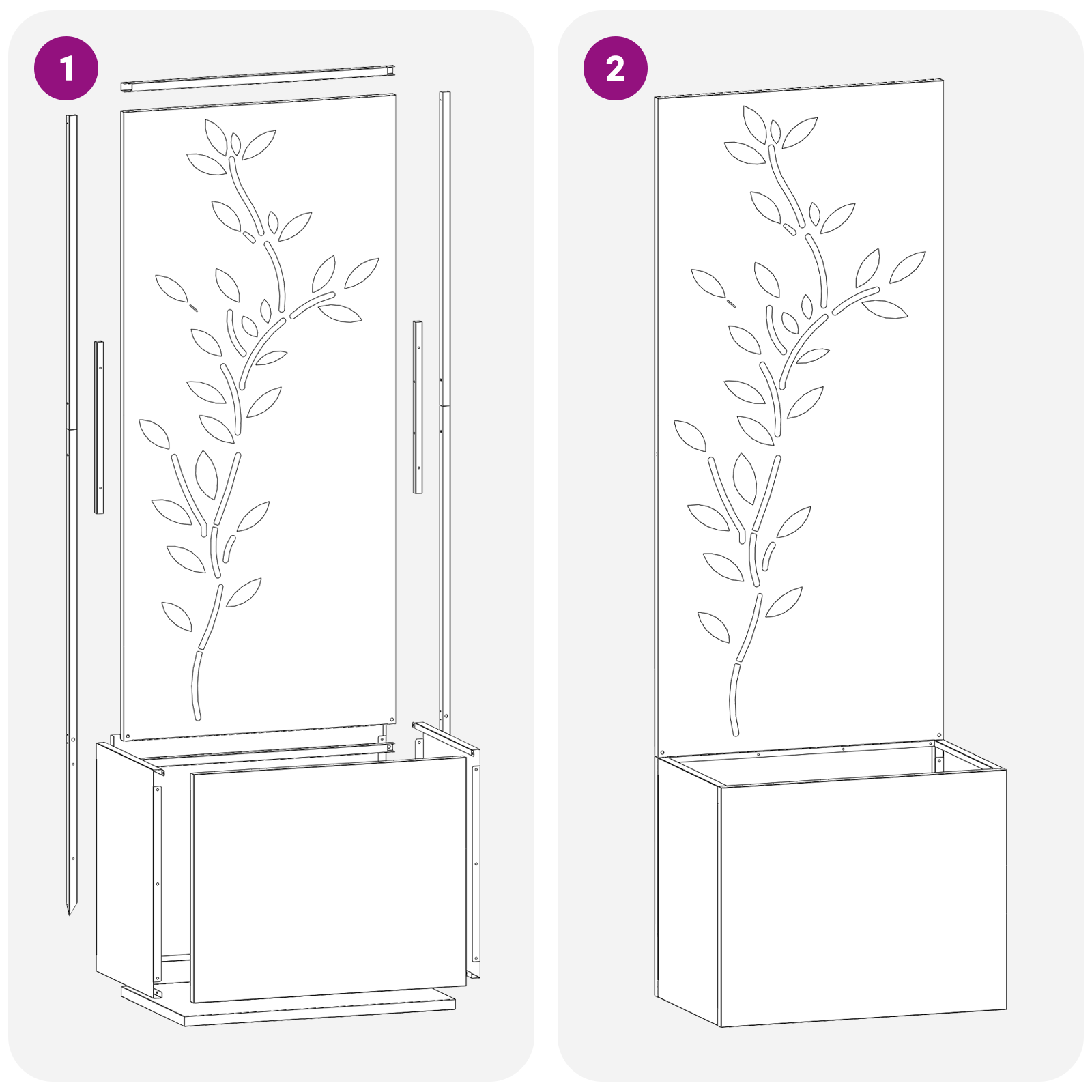 1

2