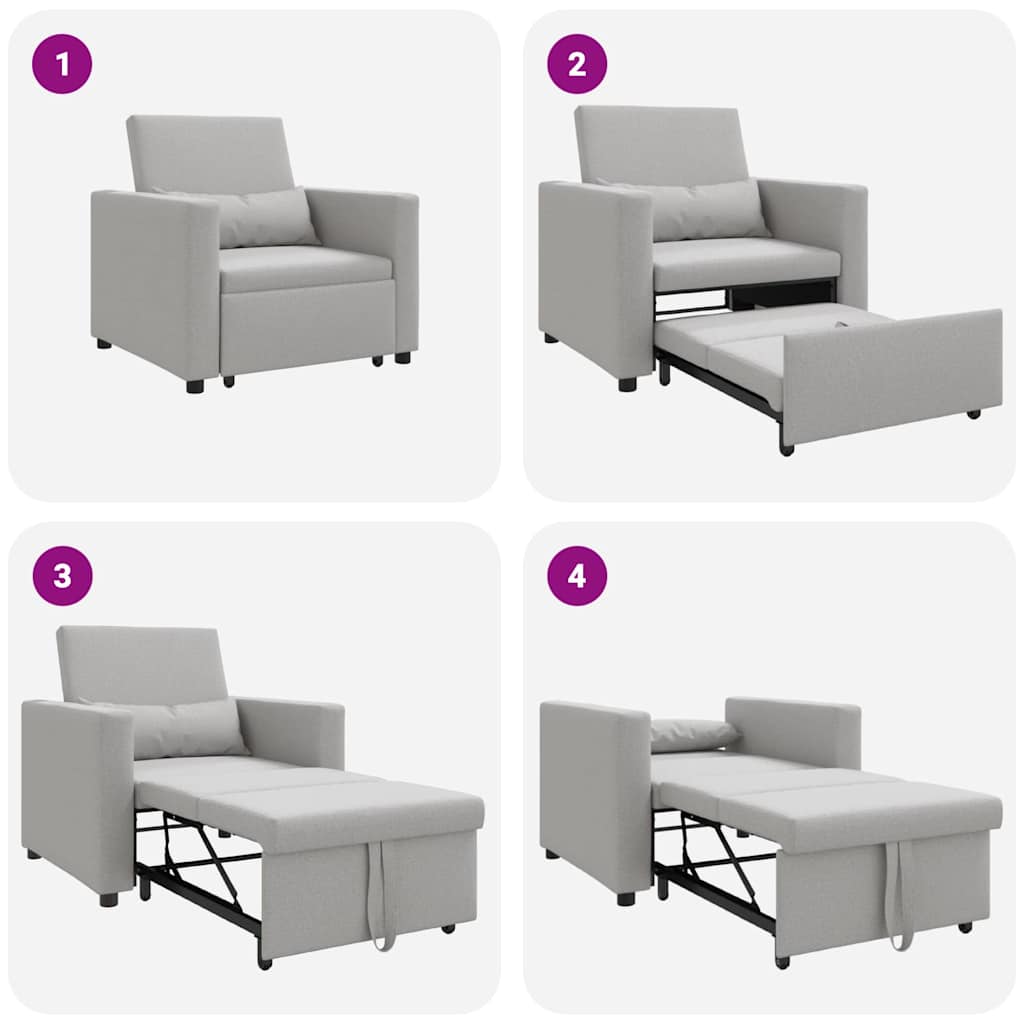 1

2

3

4