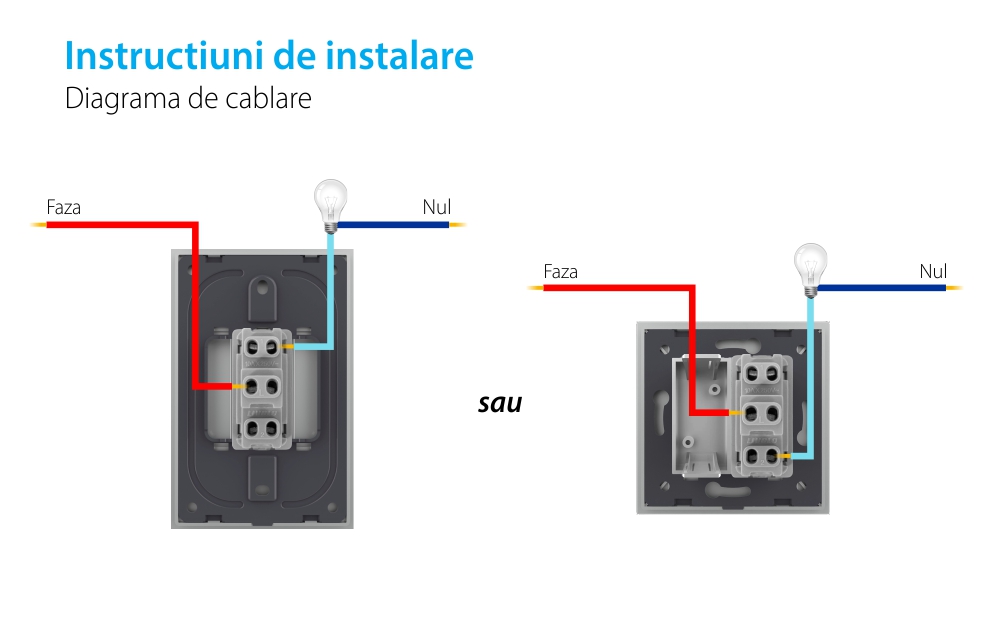 Instructiuni de instalare
Diagrama de cablare

Faza

Nul

sau

Faza

Nul