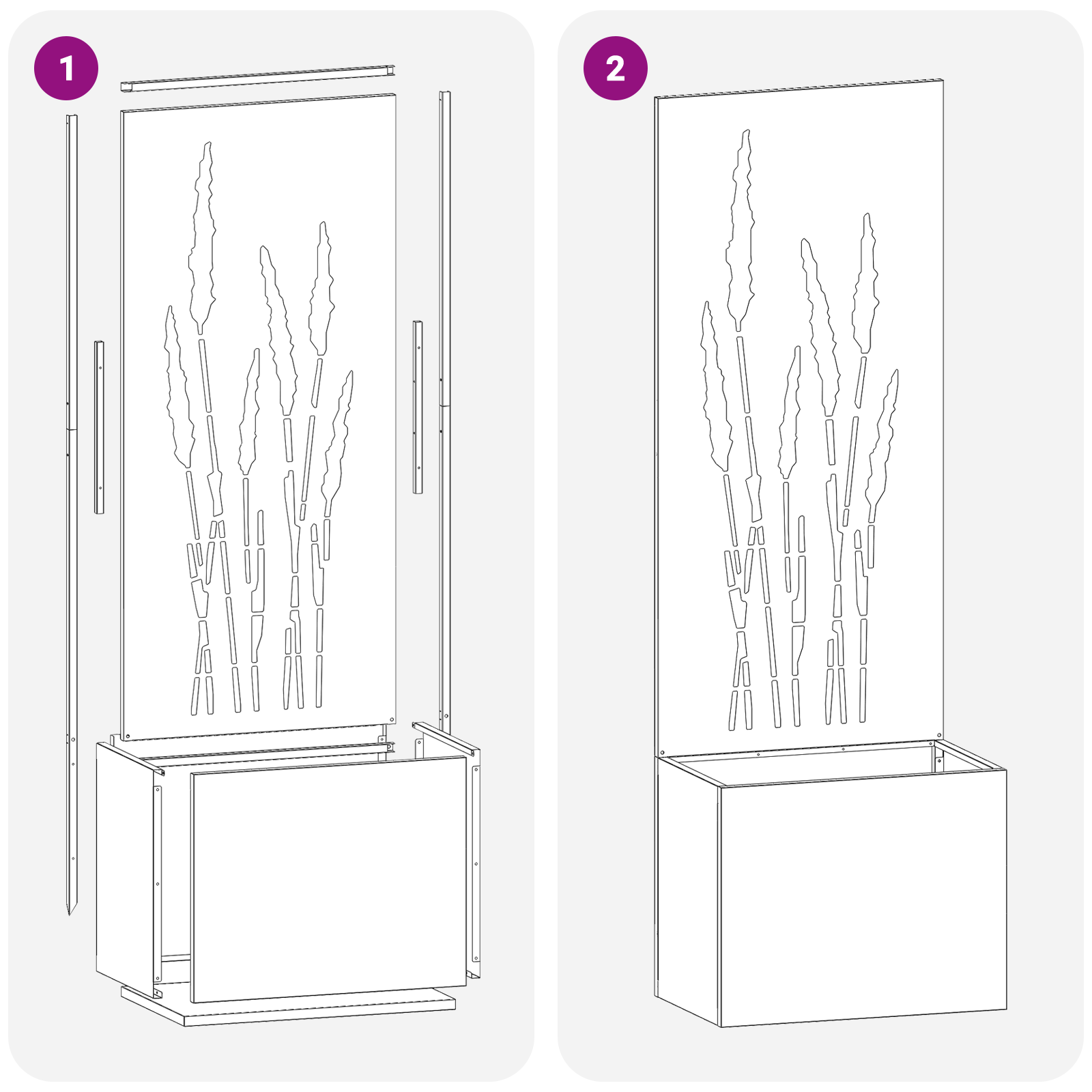 1

2