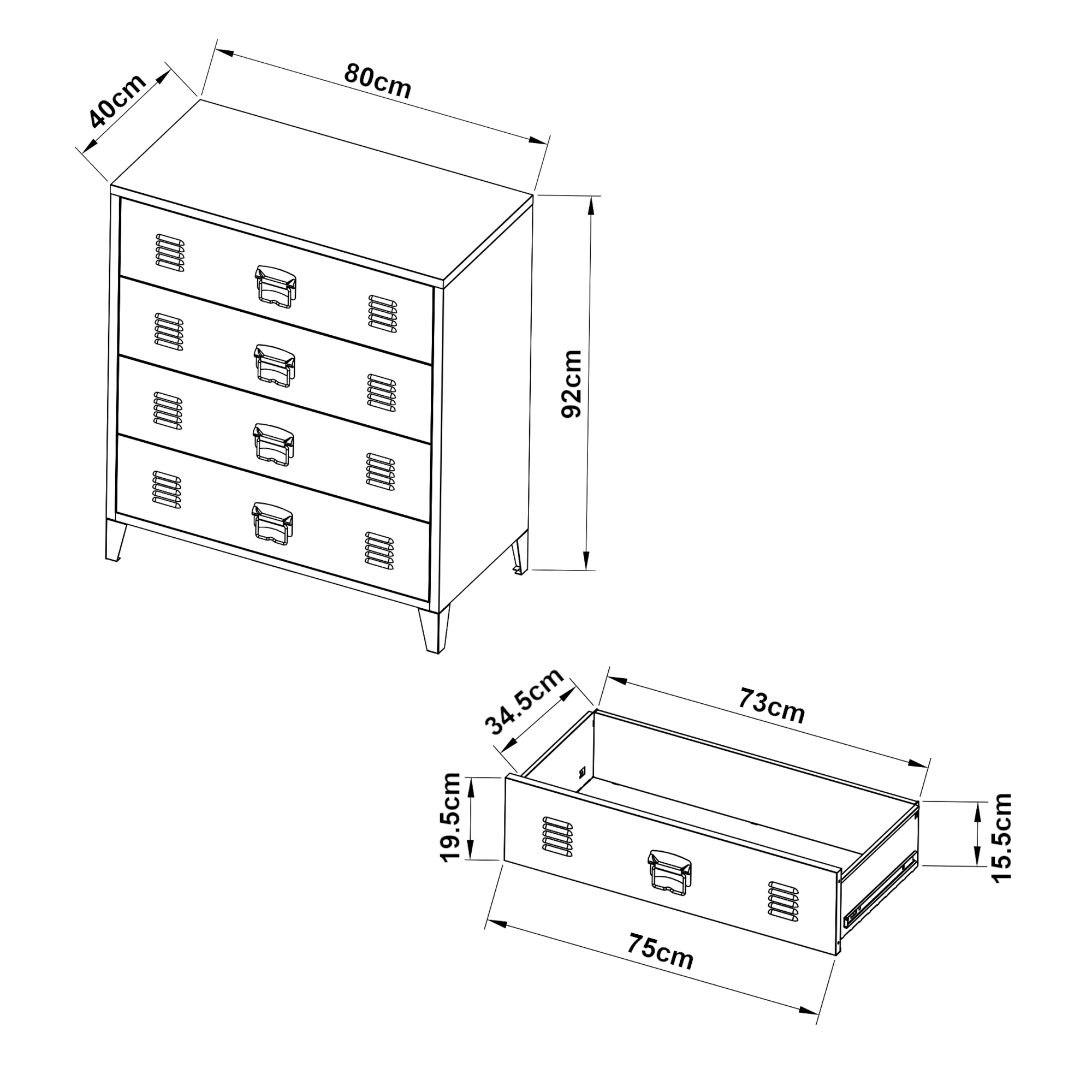 40cm

80cm

92cm

34.5cm

73cm

19.5cm

15.5cm

75cm