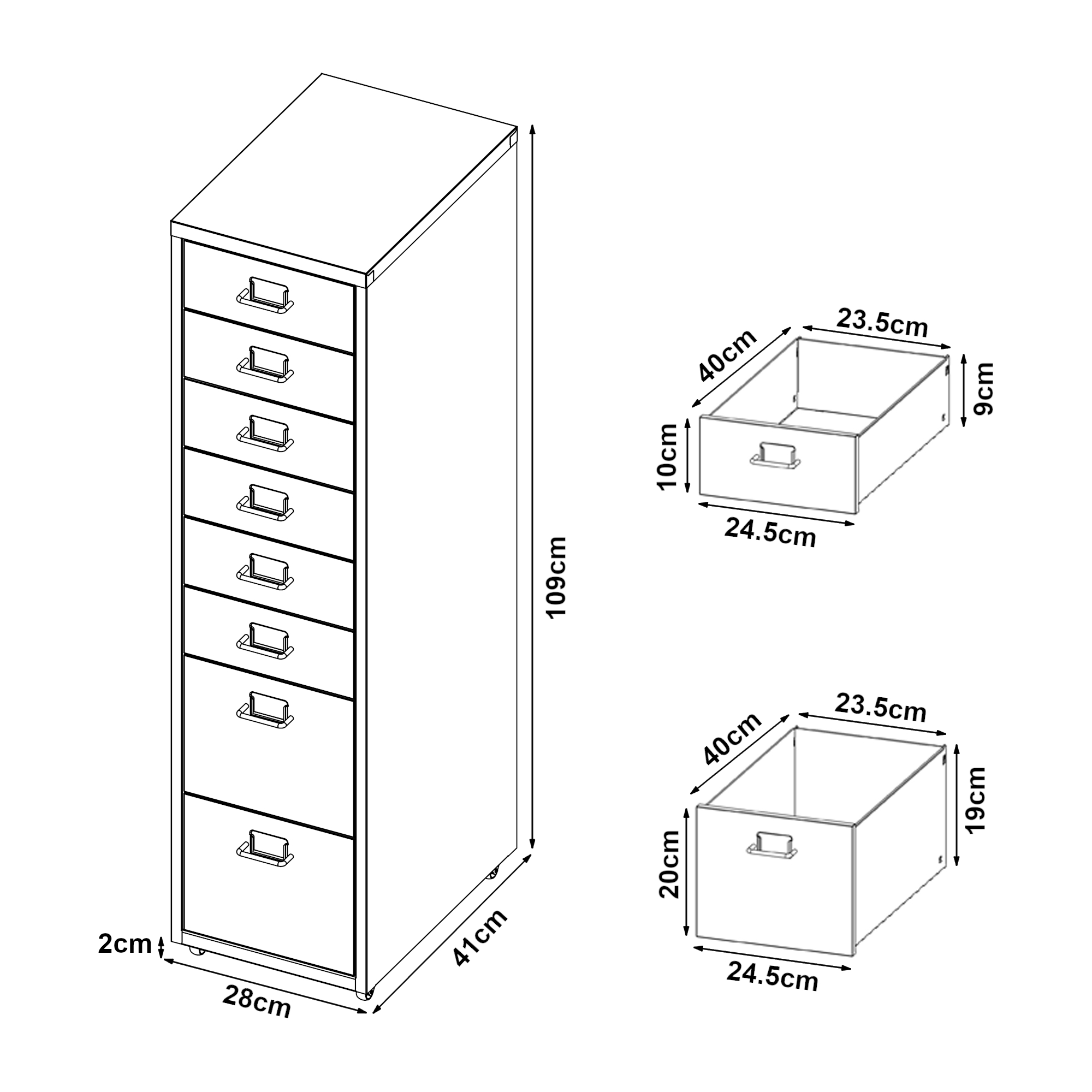 109cm

2cm

28cm

41cm

40cm

23.5cm

9cm

10cm

24.5cm

40cm

23.5cm

19cm

20cm

24.5cm