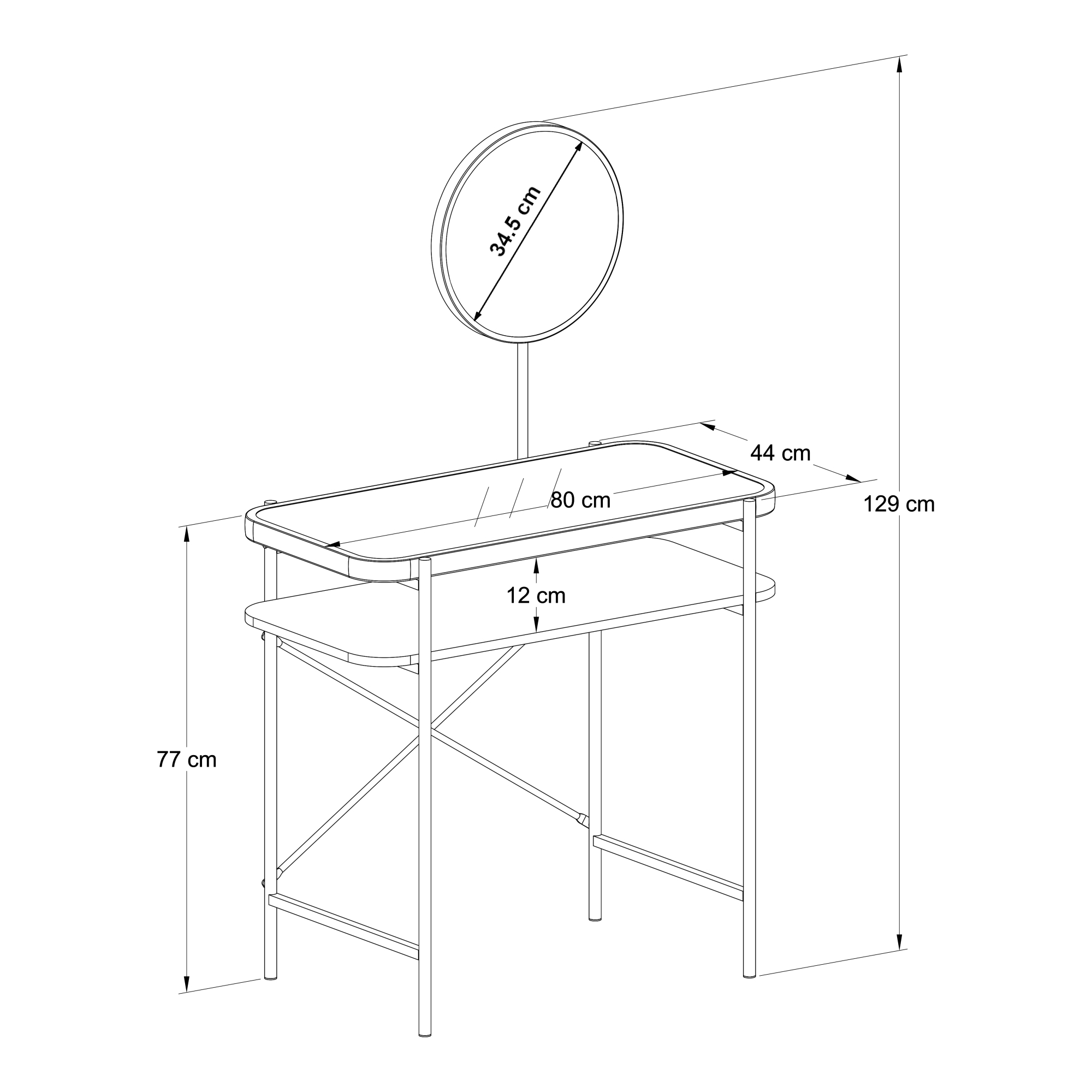 34.5 cm
44 cm
80 cm
129 cm
12 cm
77 cm