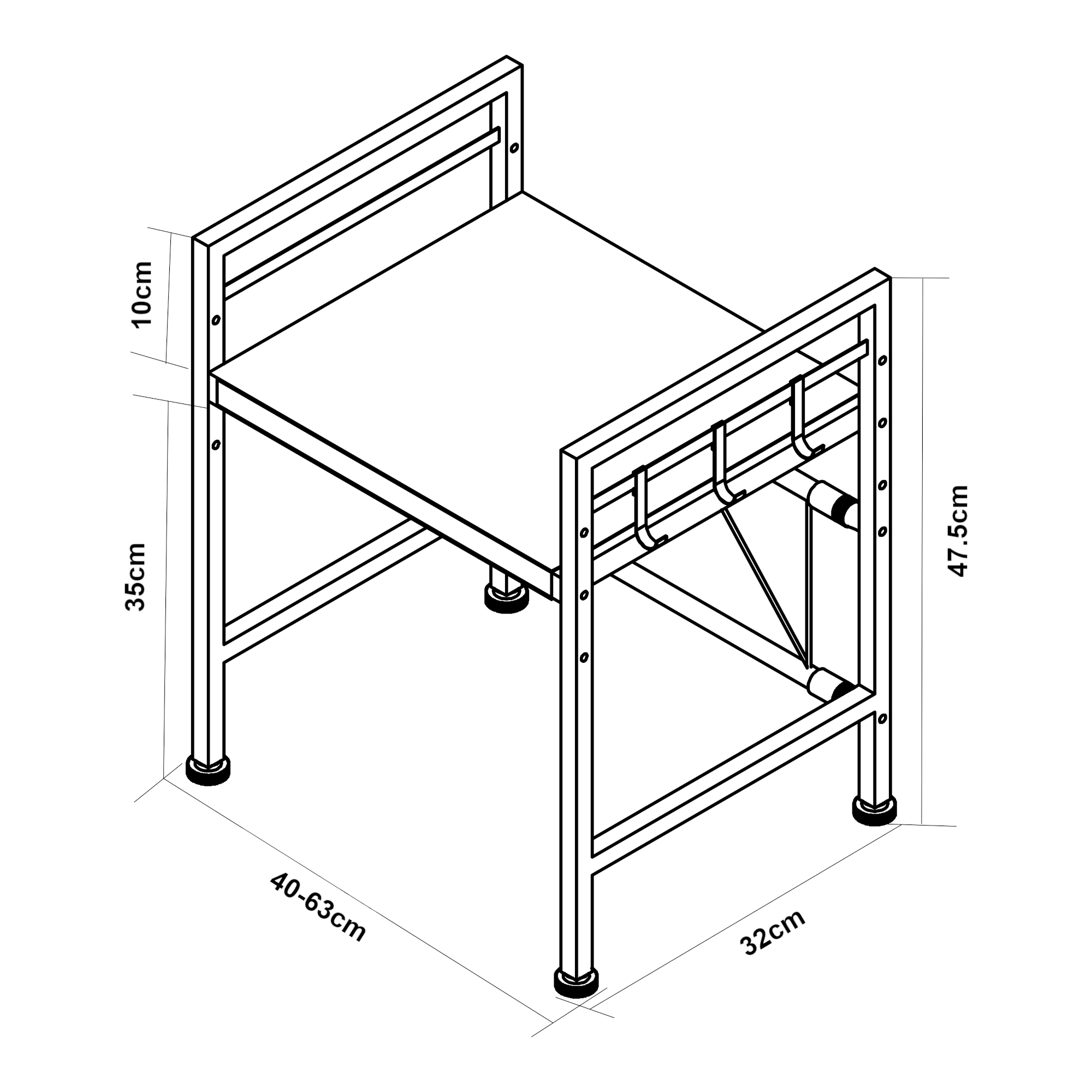 10cm

35cm

47.5cm

40-63cm

32cm