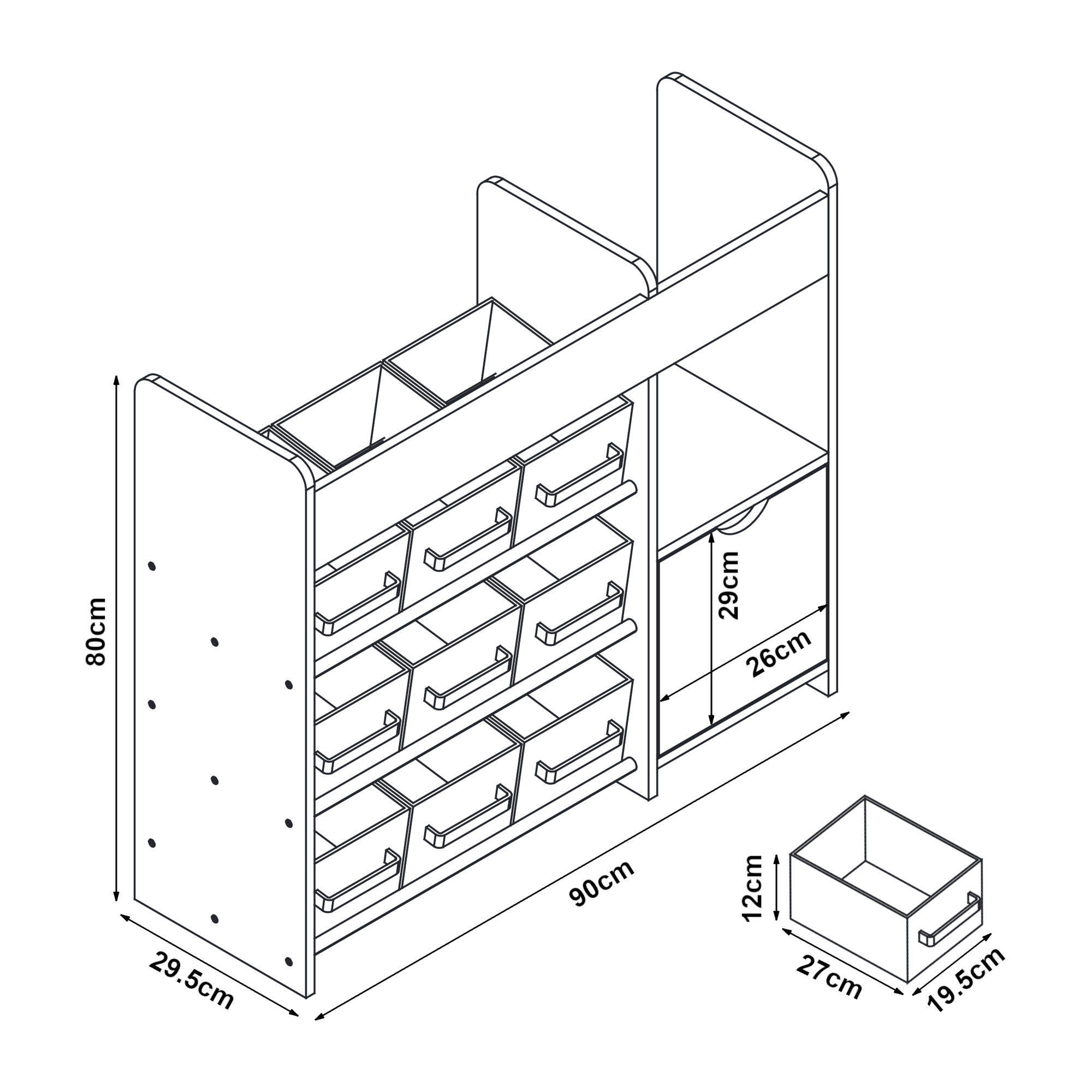 80cm
29cm
26cm
90cm
29.5cm
12cm
27cm
19.5cm