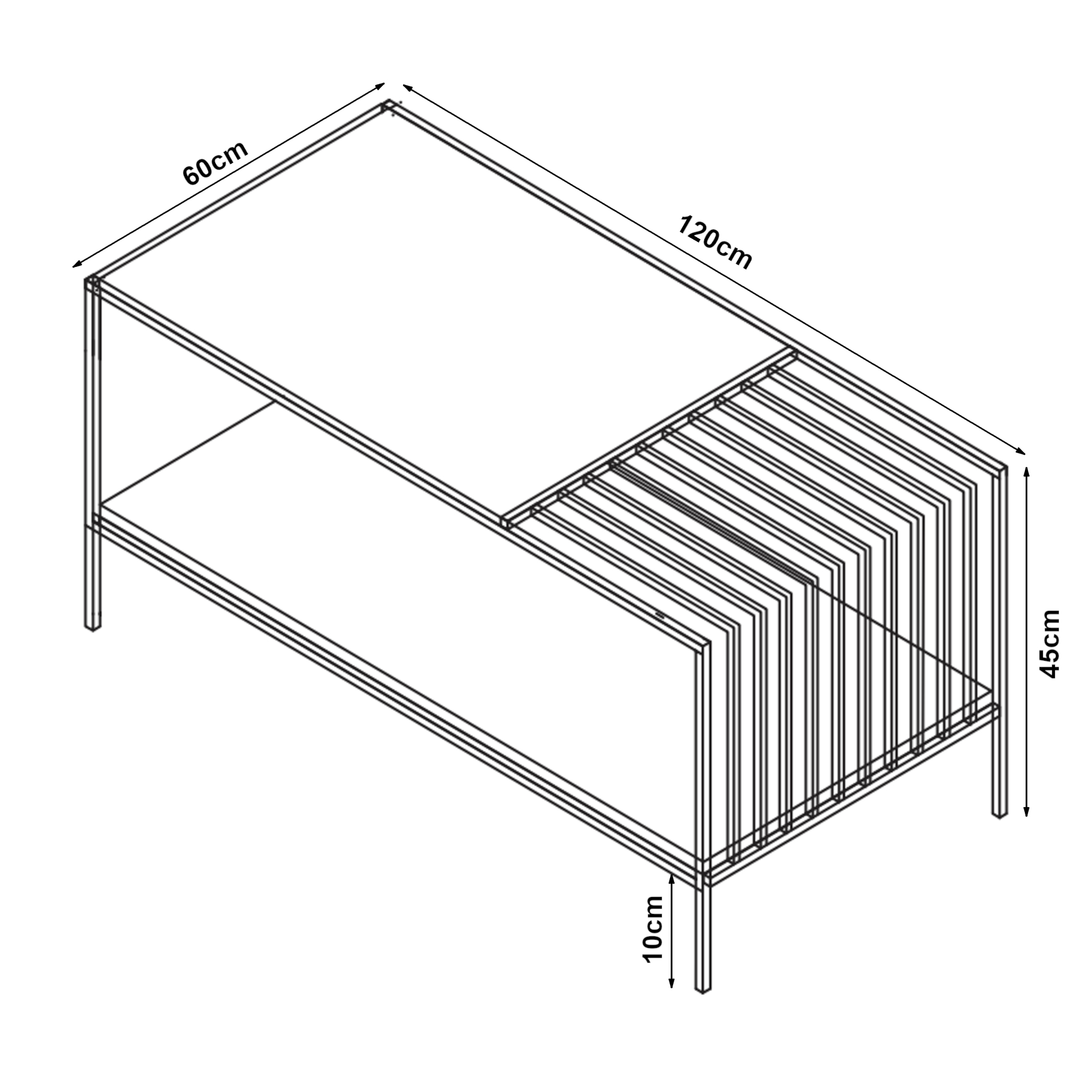 60cm
120cm
45cm
10cm