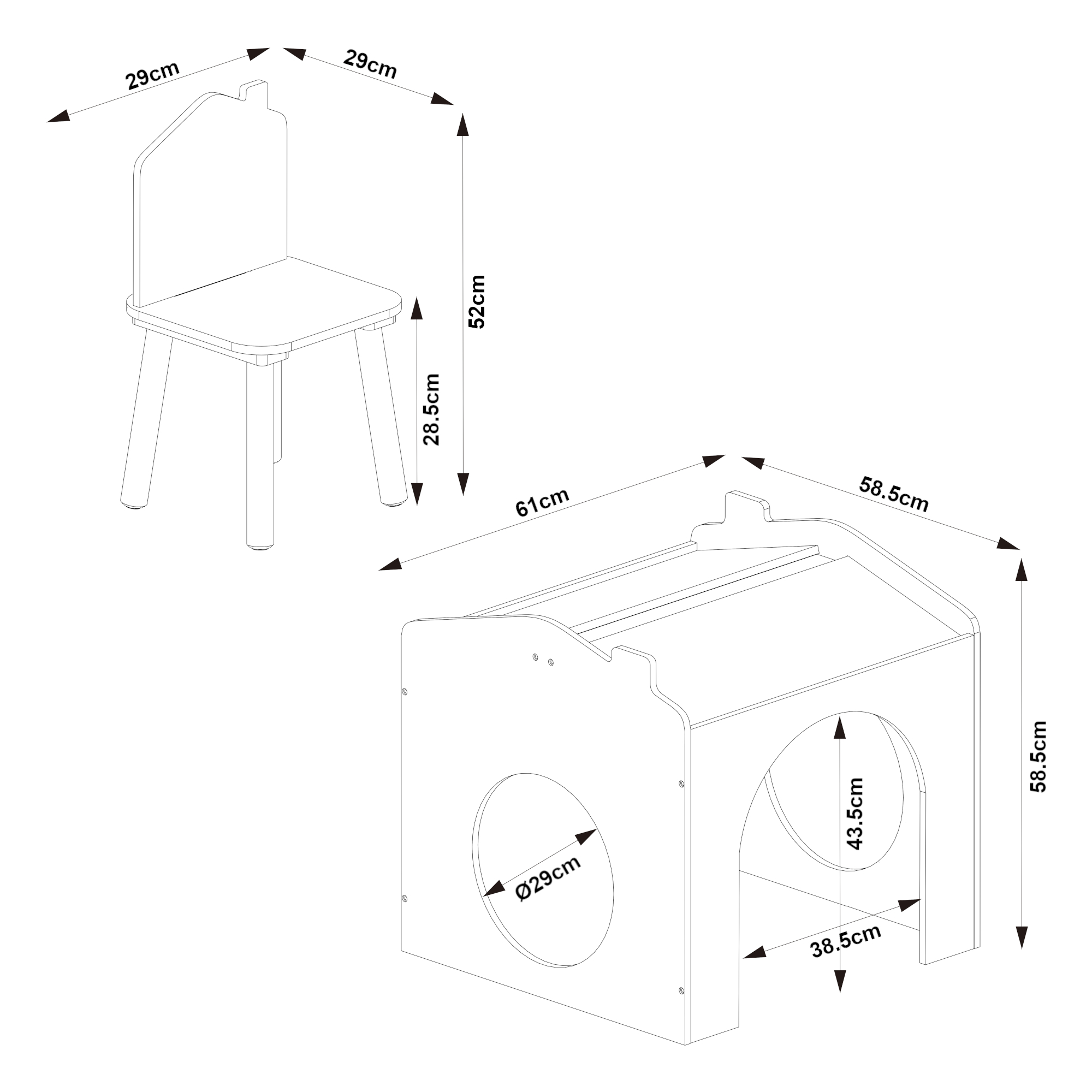 29cm
29cm
52cm
28.5cm
61cm
58.5cm
58.5cm
43.5cm
Ø29cm
38.5cm