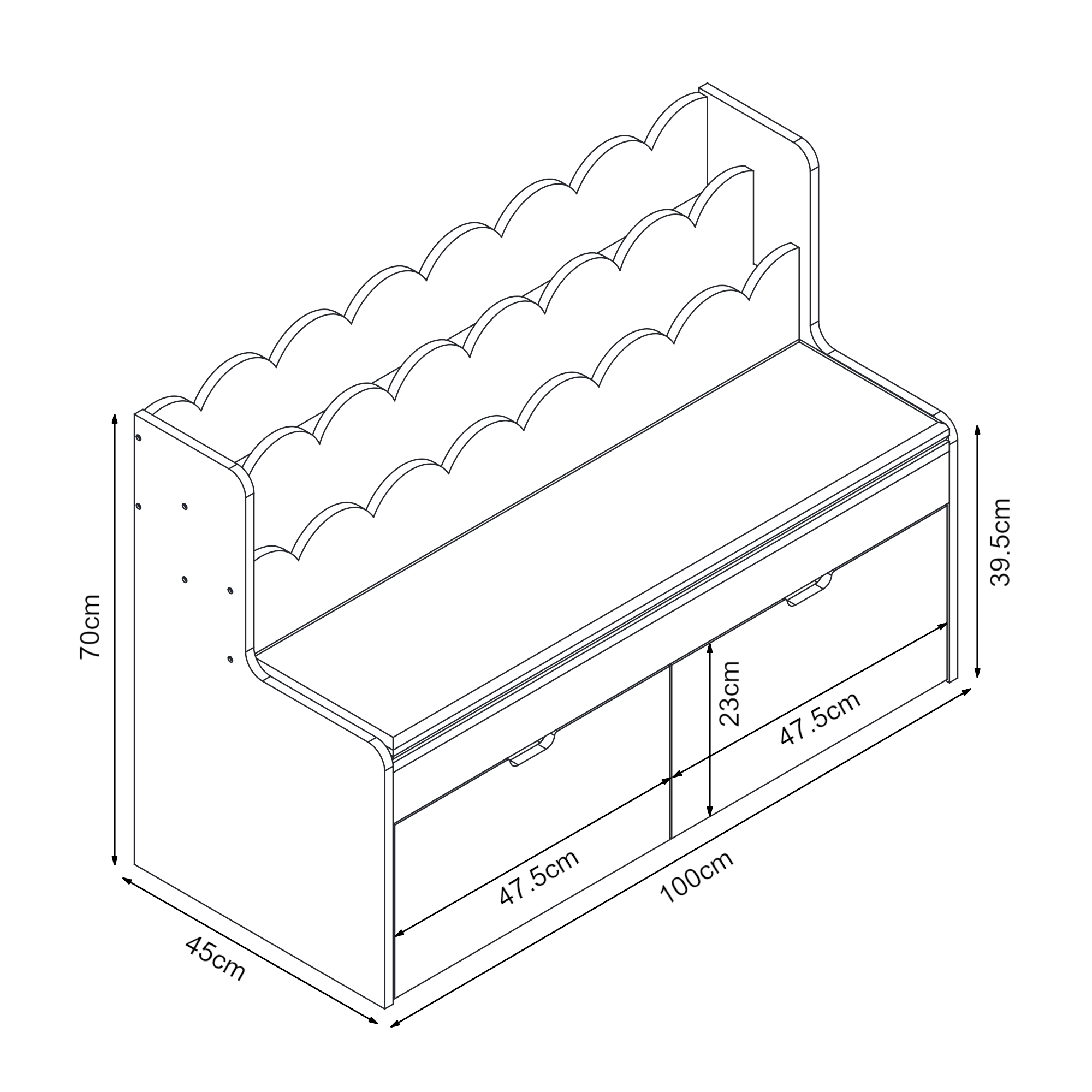 70cm

39.5cm

23cm

47.5cm

47.5cm

100cm

45cm