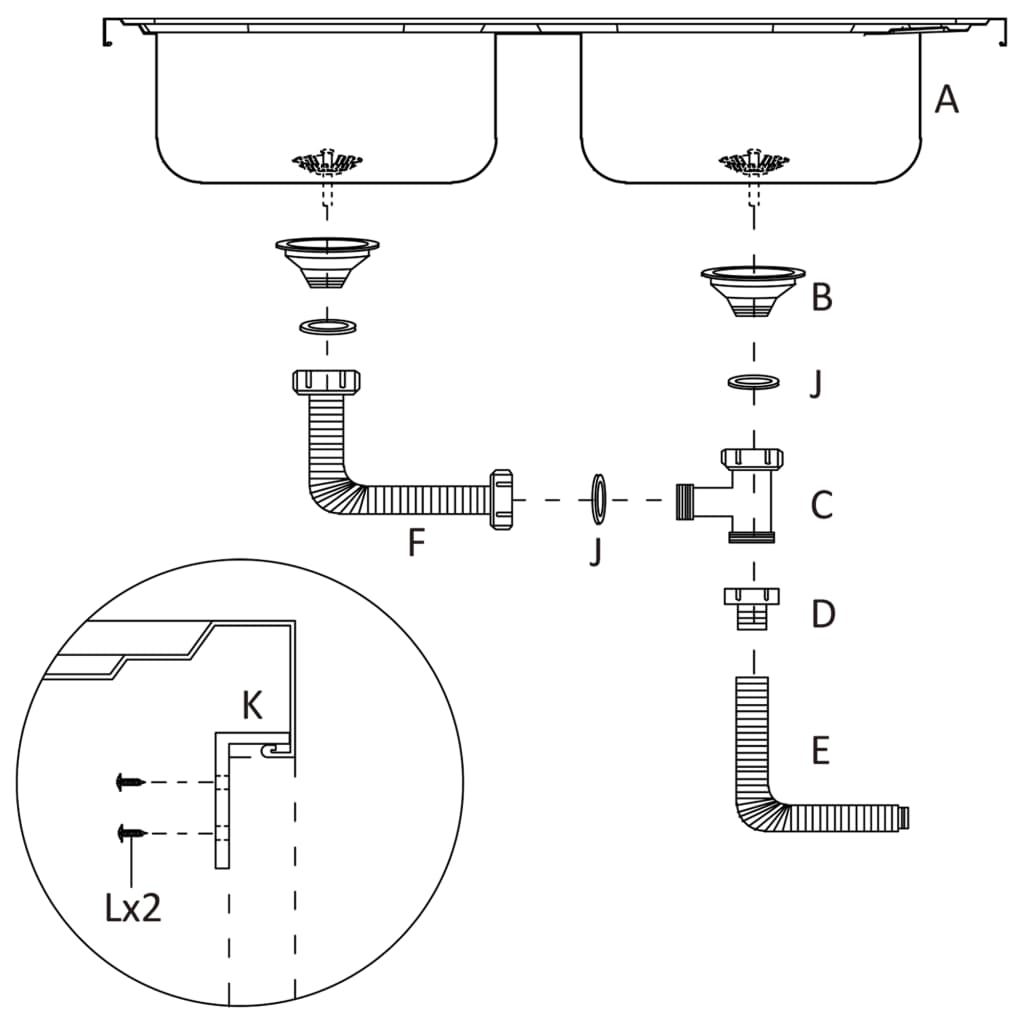 A
B
J
C
F
J
D
E
K
Lx2