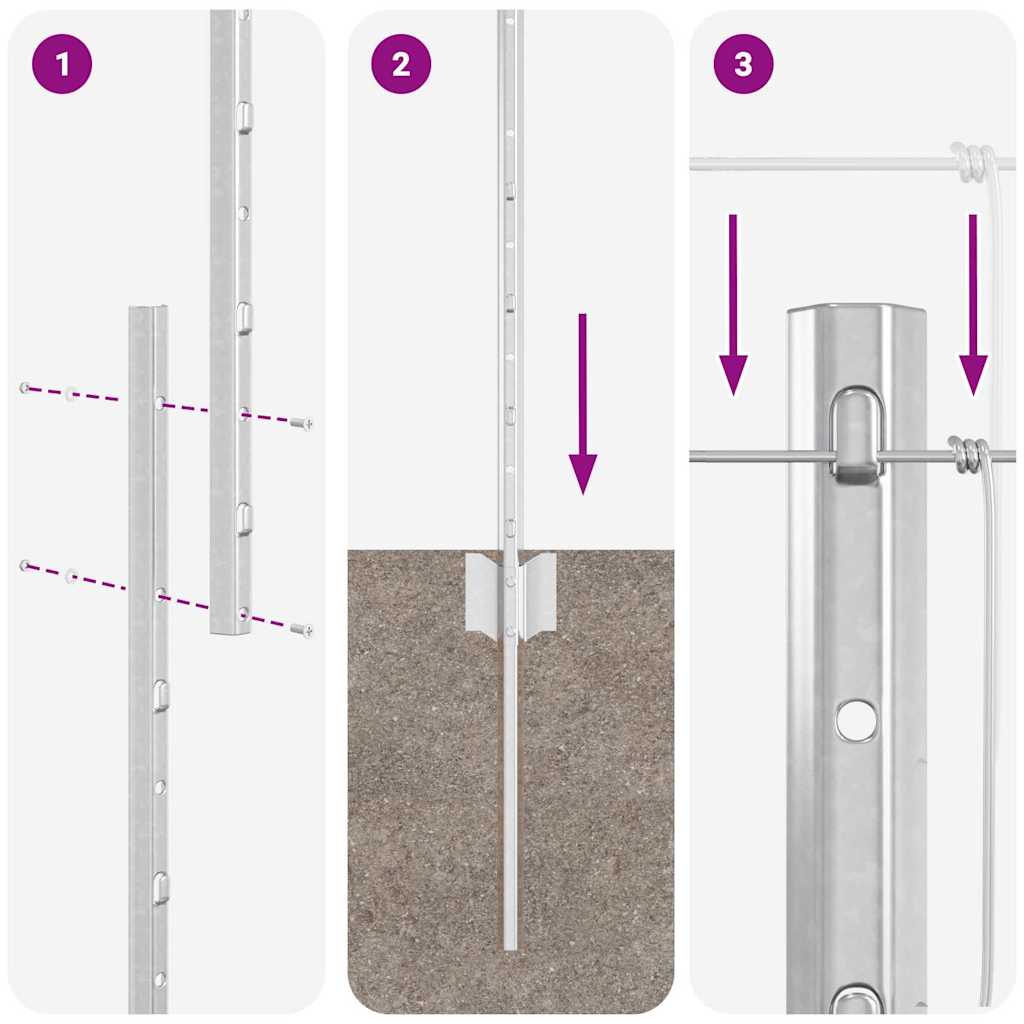 1

2

3