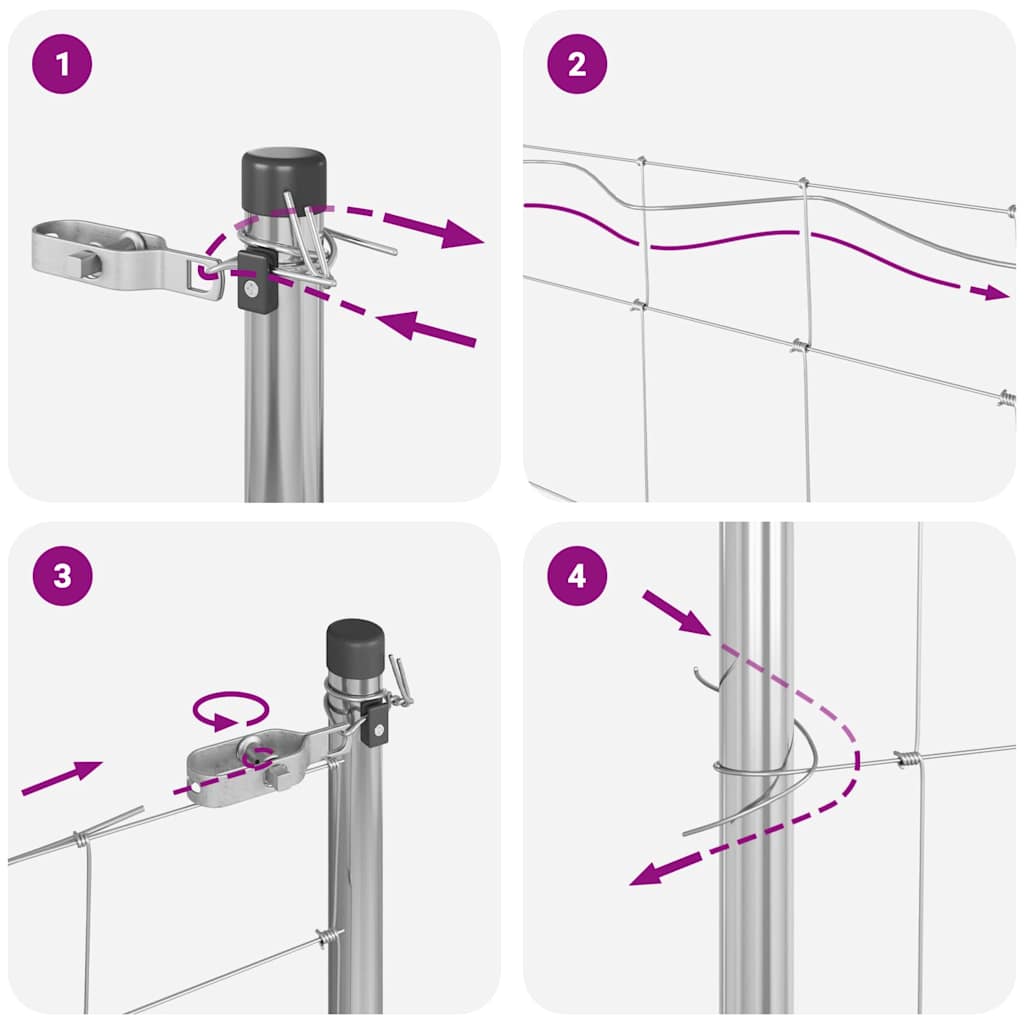 1

2

3

4