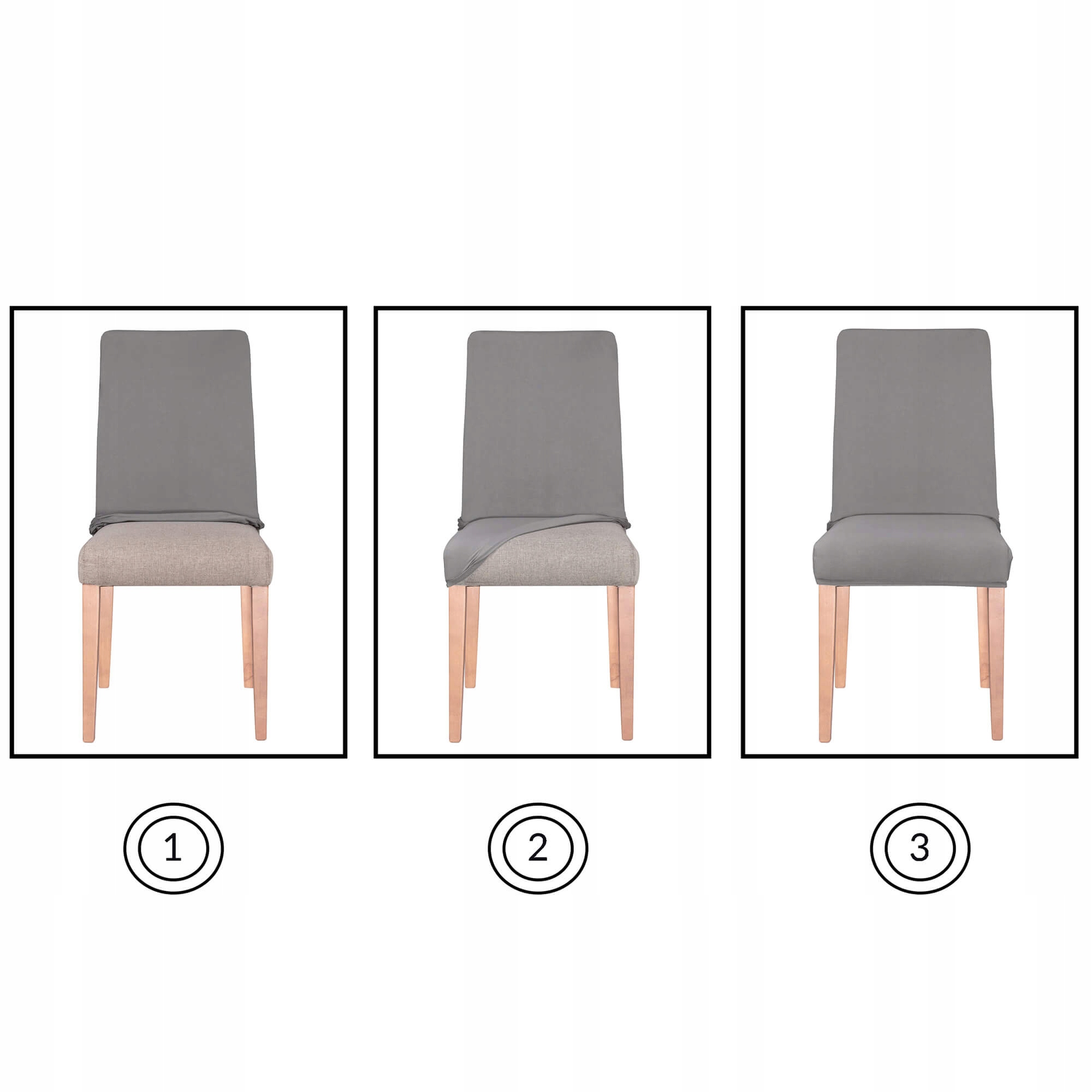 1

2

3