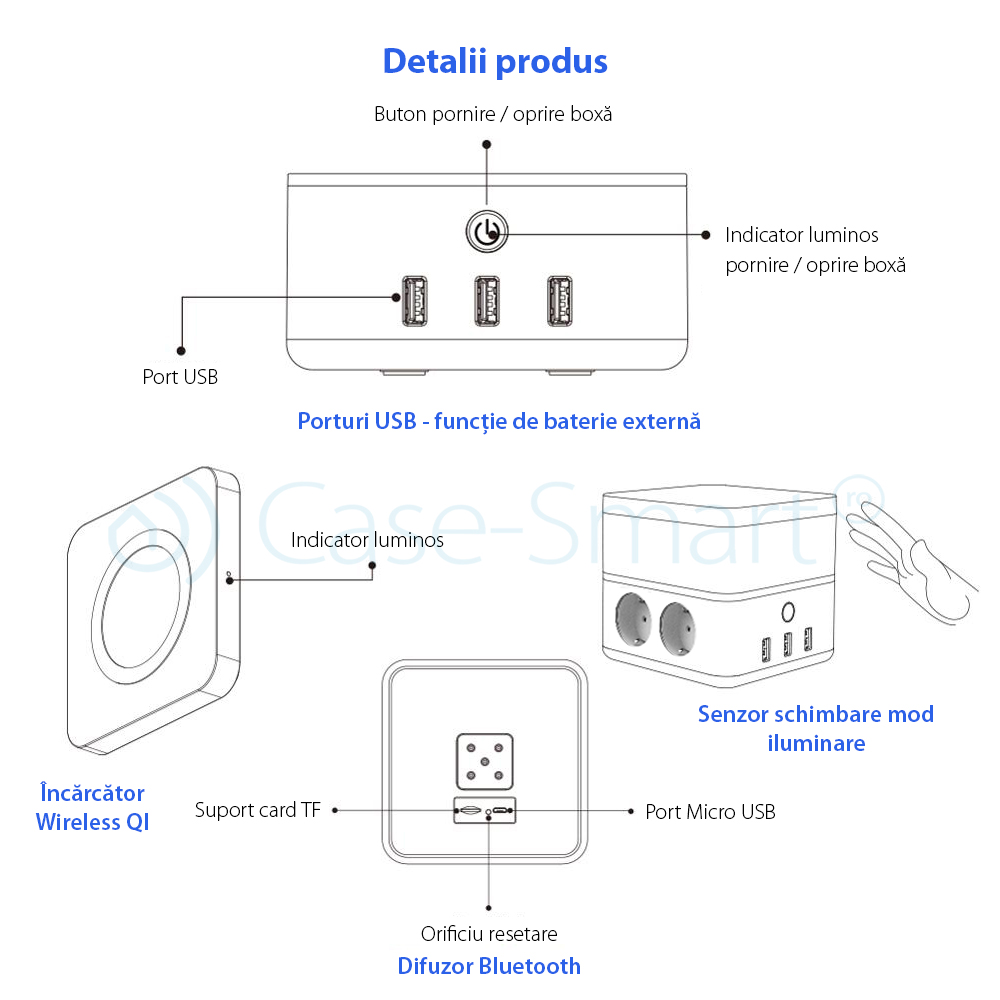 Detalii produs

Buton pornire / oprire boxă

Indicator luminos pornire / oprire boxă

Port USB

Porturi USB - funcție de baterie externă

Case-Smart®

Indicator luminos

Senzor schimbare mod iluminare

Încărcător Wireless QI

Suport card TF

Port Micro USB

Orificiu resetare

Difuzor Bluetooth