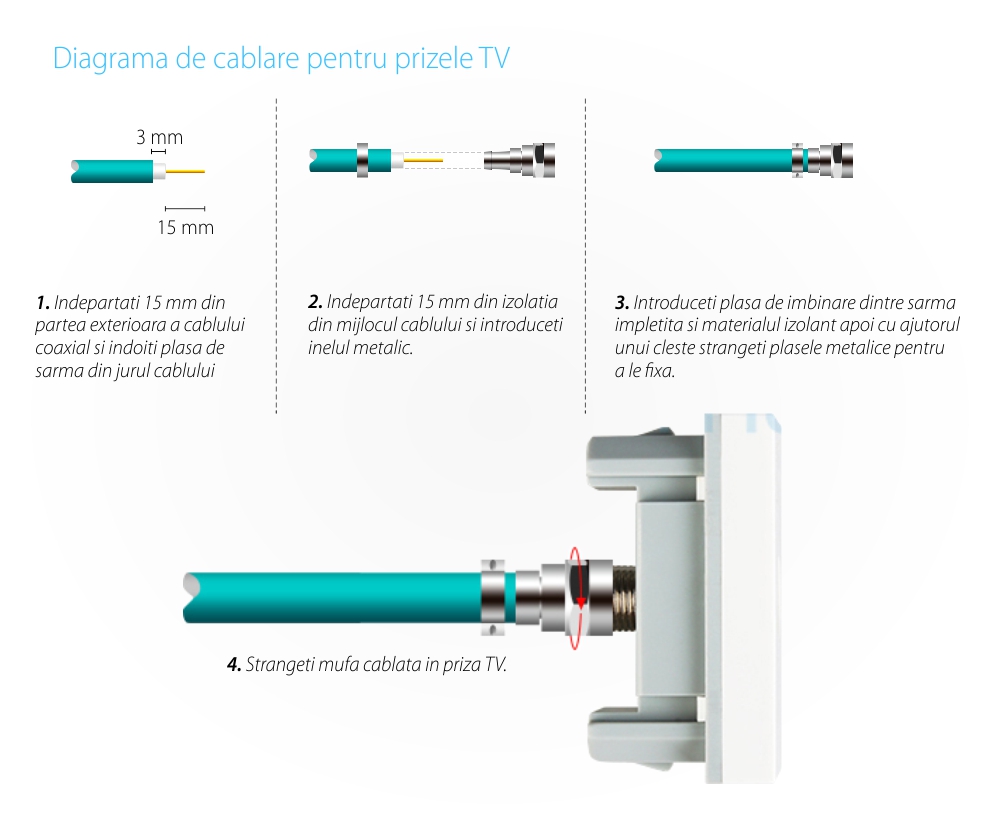 Diagrama de cablare pentru prizele TV

3 mm

15 mm

**1.** Indepartati 15 mm din partea exterioara a cablului coaxial si indoiti plasa de sarma din jurul cablului

**2.** Indepartati 15 mm din izolatia din mijlocul cablului si introduceti inelul metalic.

**3.** Introduceti plasa de imbinare dintre sarma impletita si materialul izolant apoi cu ajutorul unui cleste strangeti plasele metalice pentru a le fixa.

**4.** Strangeti mufa cablata in priza TV.