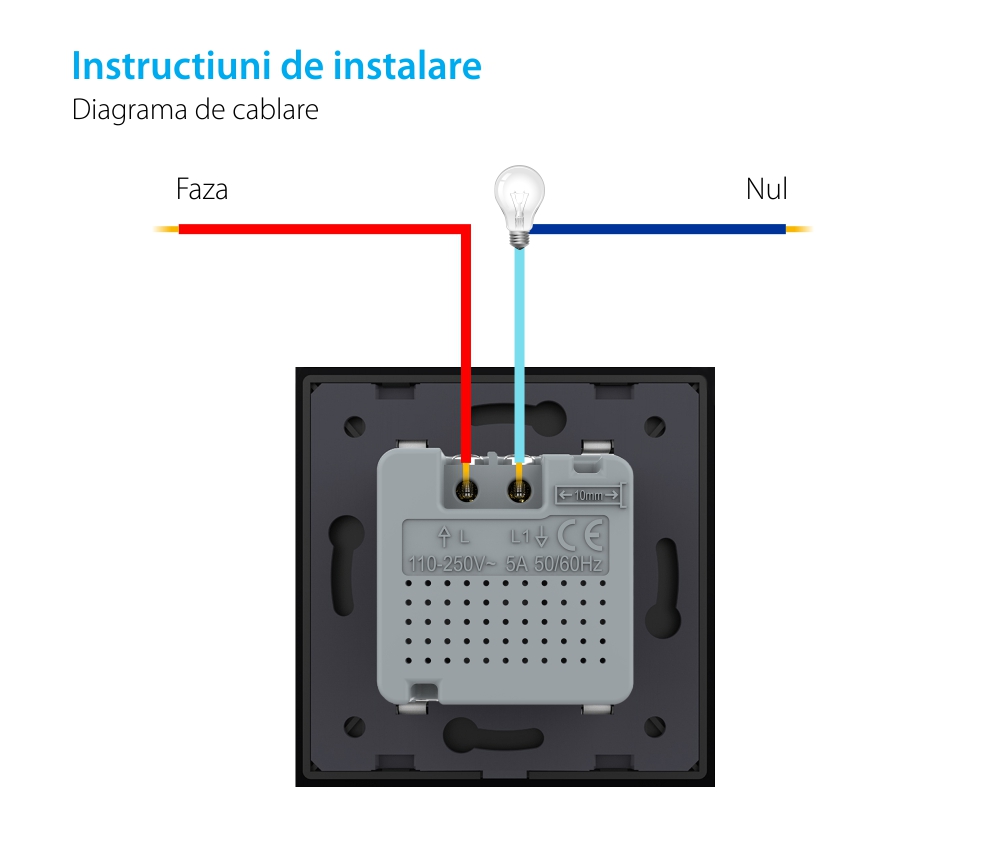 Instructiuni de instalare
Diagrama de cablare

Faza

Nul

10mm

L

L1

CE

110-250V~ 5A 50/60Hz