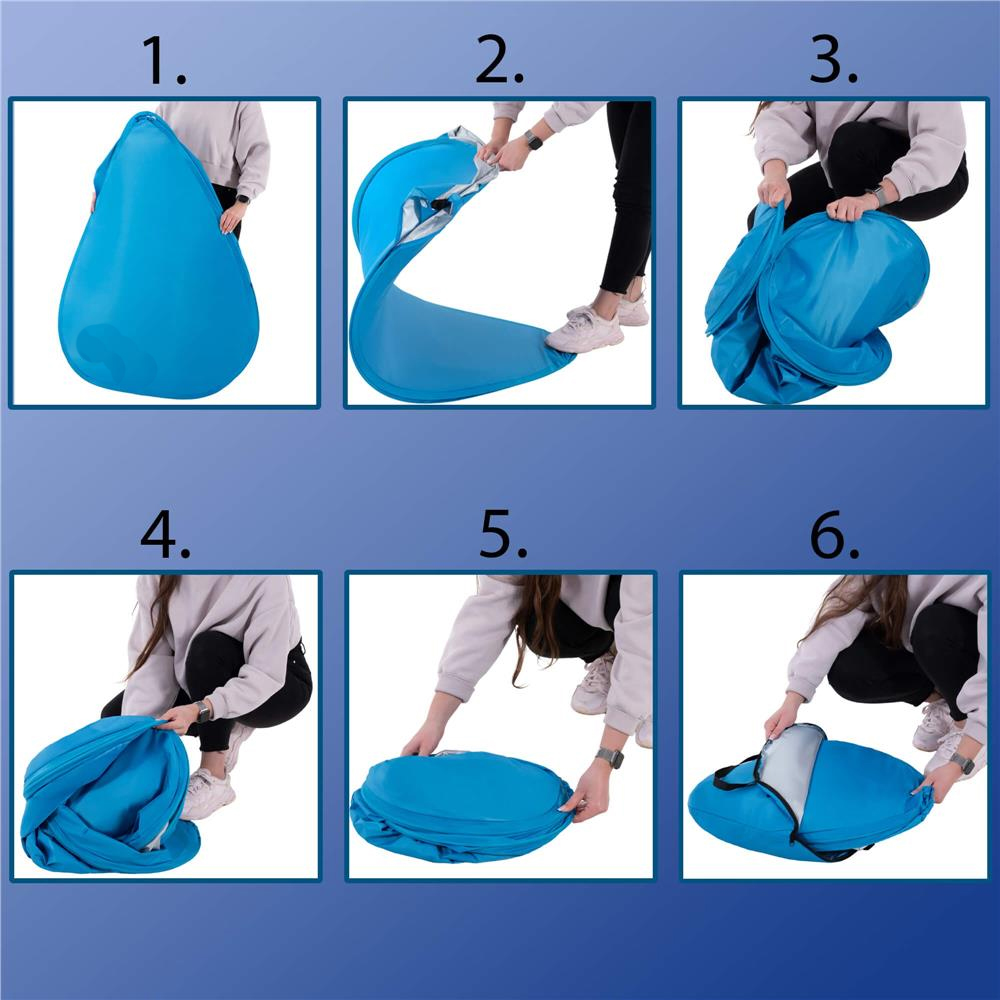 1.

2.

3.

4.

5.

6.