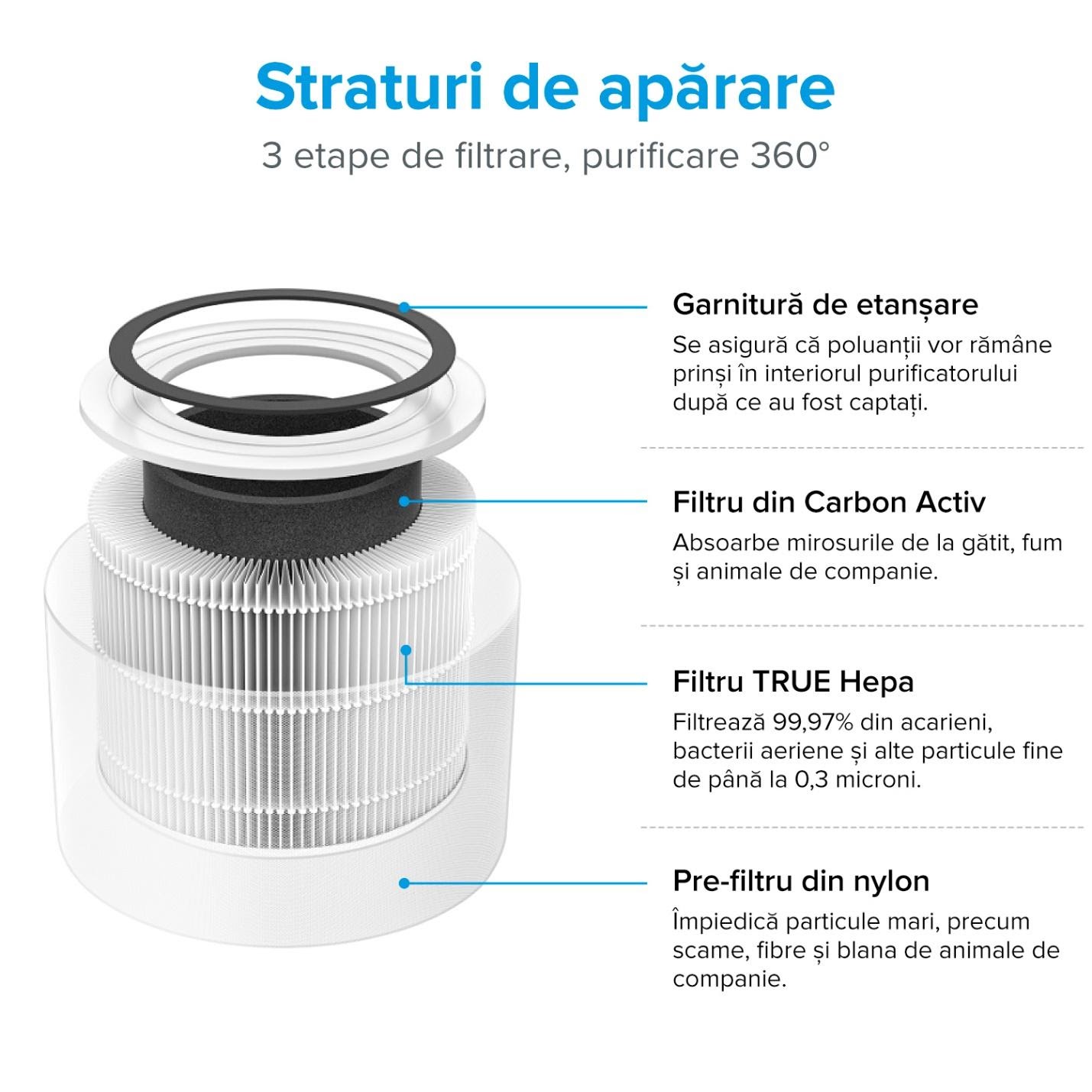 Straturi de apărare

3 etape de filtrare, purificare 360°

Garnitură de etanșare

Se asigură că poluanții vor rămâne prinși în interiorul purificatorului după ce au fost captați.

Filtru din Carbon Activ

Absoarbe mirosurile de la gătit, fum și animale de companie.

Filtru TRUE Hepa

Filtrează 99,97% din acarieni, bacterii aeriene și alte particule fine de până la 0,3 microni.

Pre-filtru din nylon

Împiedică particule mari, precum scame, fibre și blana de animale de companie.