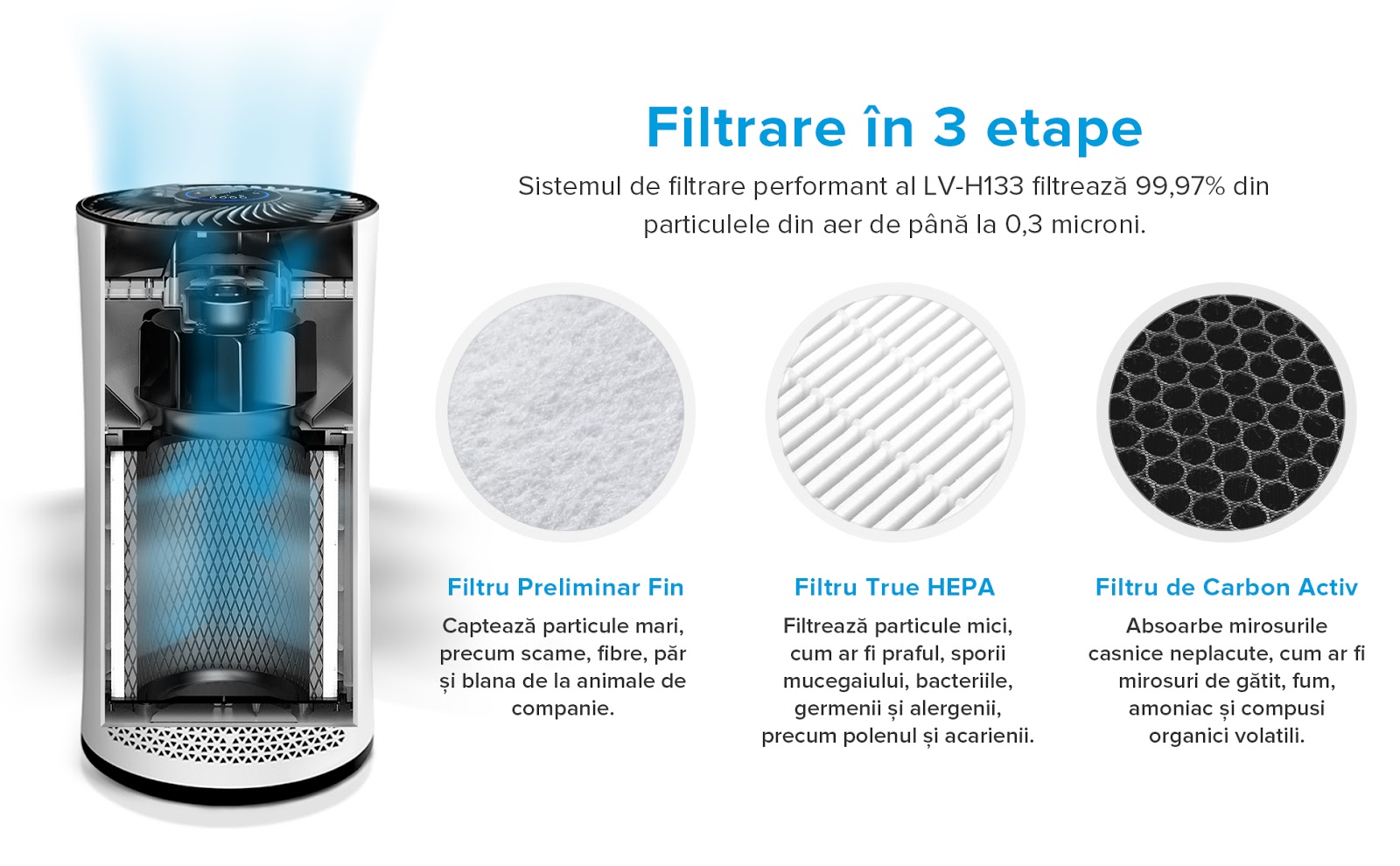 Filtrare în 3 etape

Sistemul de filtrare performant al LV-H133 filtrează 99,97% din particulele din aer de până la 0,3 microni.

Filtru Preliminar Fin

Captează particule mari, precum scame, fibre, păr și blana de la animale de companie.

Filtru True HEPA

Filtrează particule mici, cum ar fi praful, sporii mucegaiului, bacteriile, germenii și alergenii, precum polenul și acarienii.

Filtru de Carbon Activ

Absoarbe mirosurile casnice neplacute, cum ar fi mirosuri de gătit, fum, amoniac și compusi organici volatili.