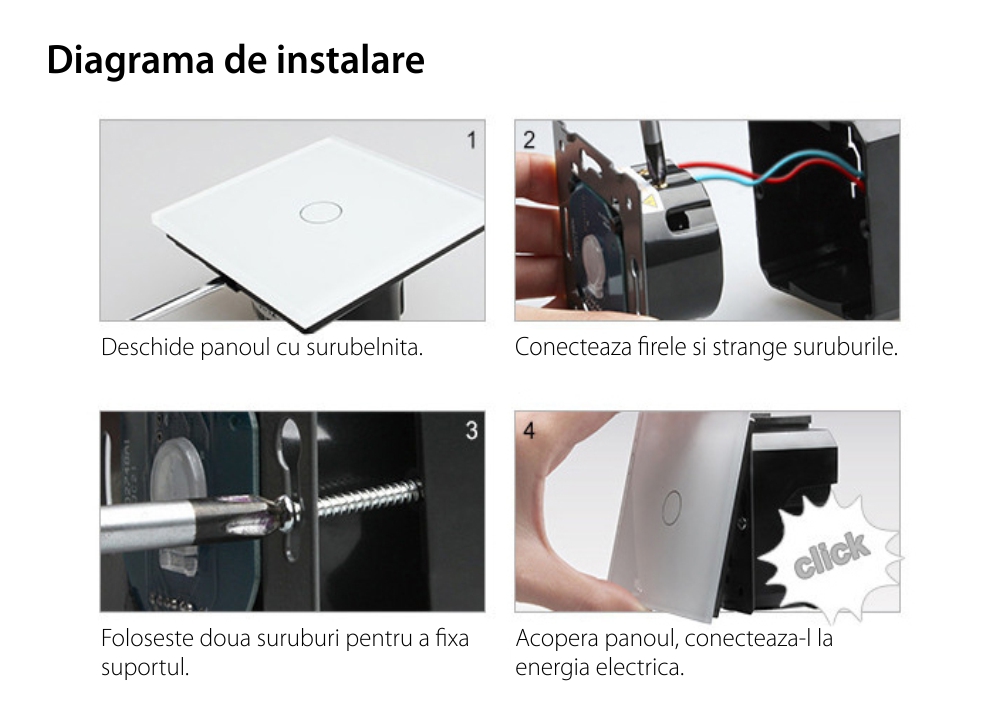 Diagrama de instalare

1

Deschide panoul cu surubelnita.

2

Conecteaza firele si strange suruburile.

3

Foloseste doua suruburi pentru a fixa suportul.

4

click

Acopera panoul, conecteaza-l la energia electrica.