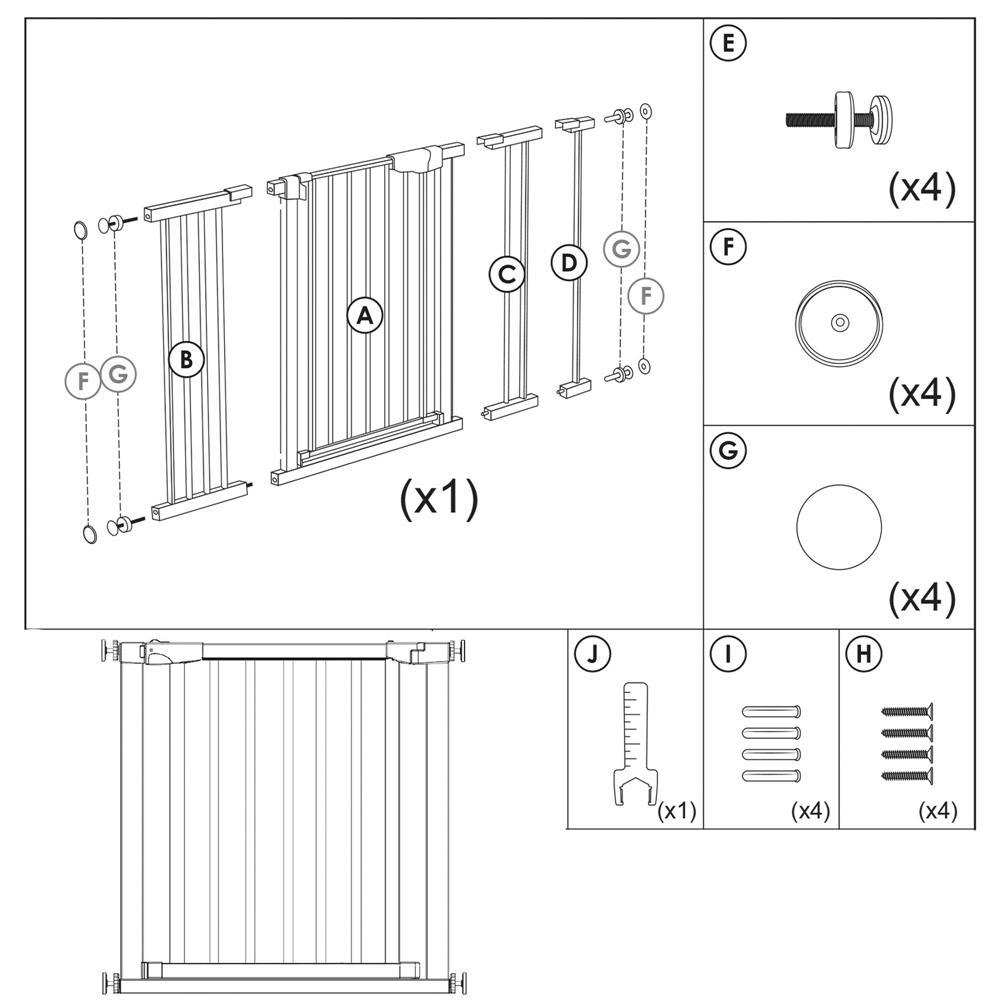 F G B A C D G F

(x1)

E
(x4)

F
(x4)

G
(x4)

J
(x1)

I
(x4)

H
(x4)