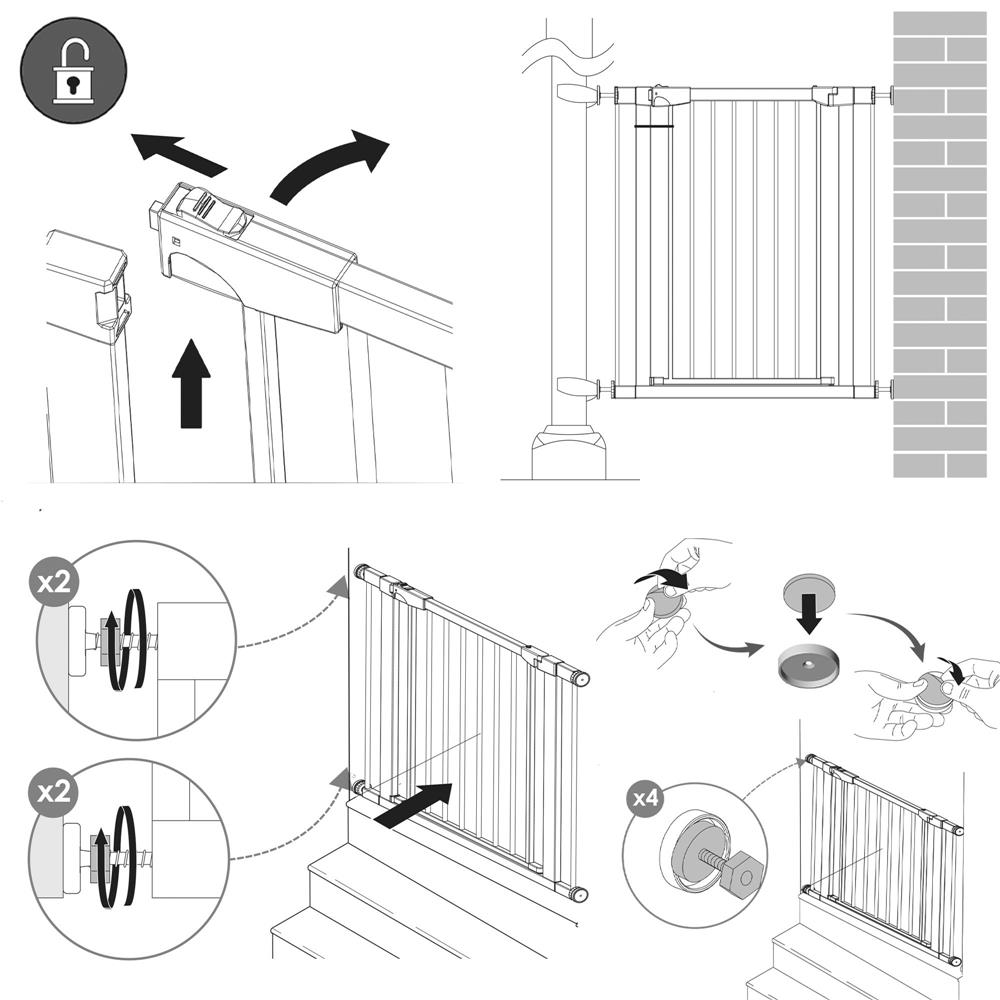 x2

x2

x4