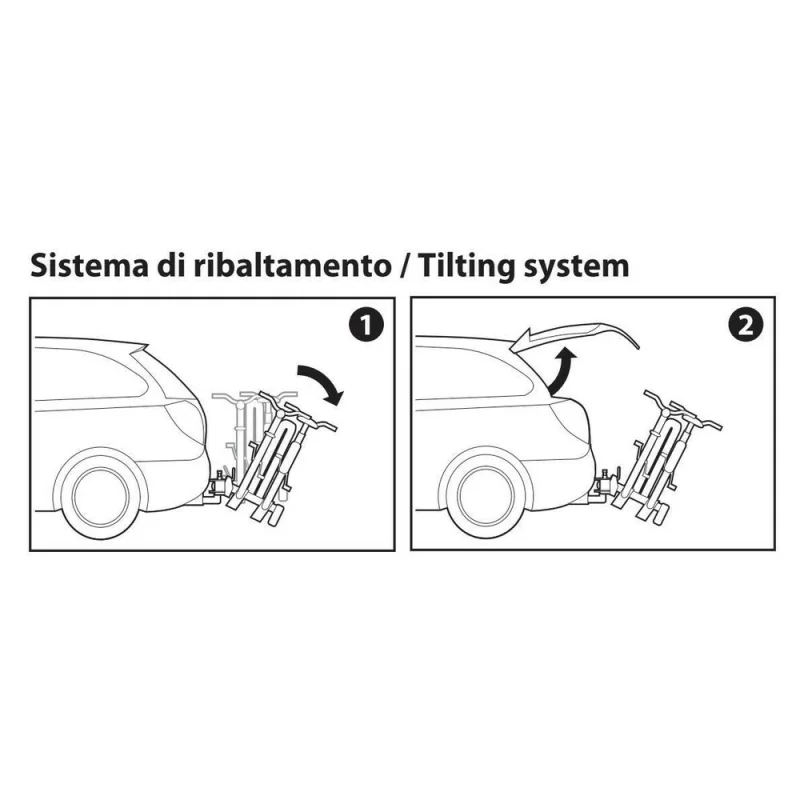 Sistema di ribaltamento / Tilting system

1

2