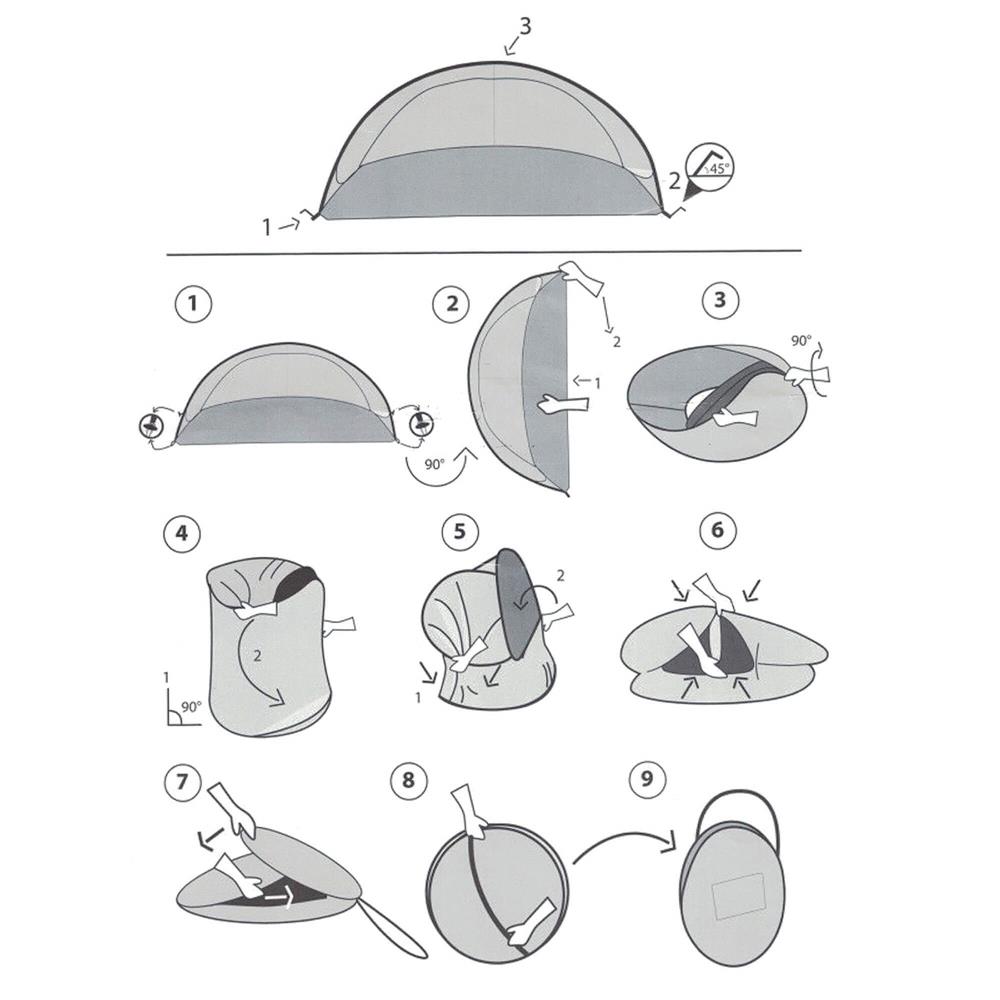 3
2
45°
1

1
90°

2
2
1

3
90°

4
2
1
90°

5
2
1

6

7

8

9