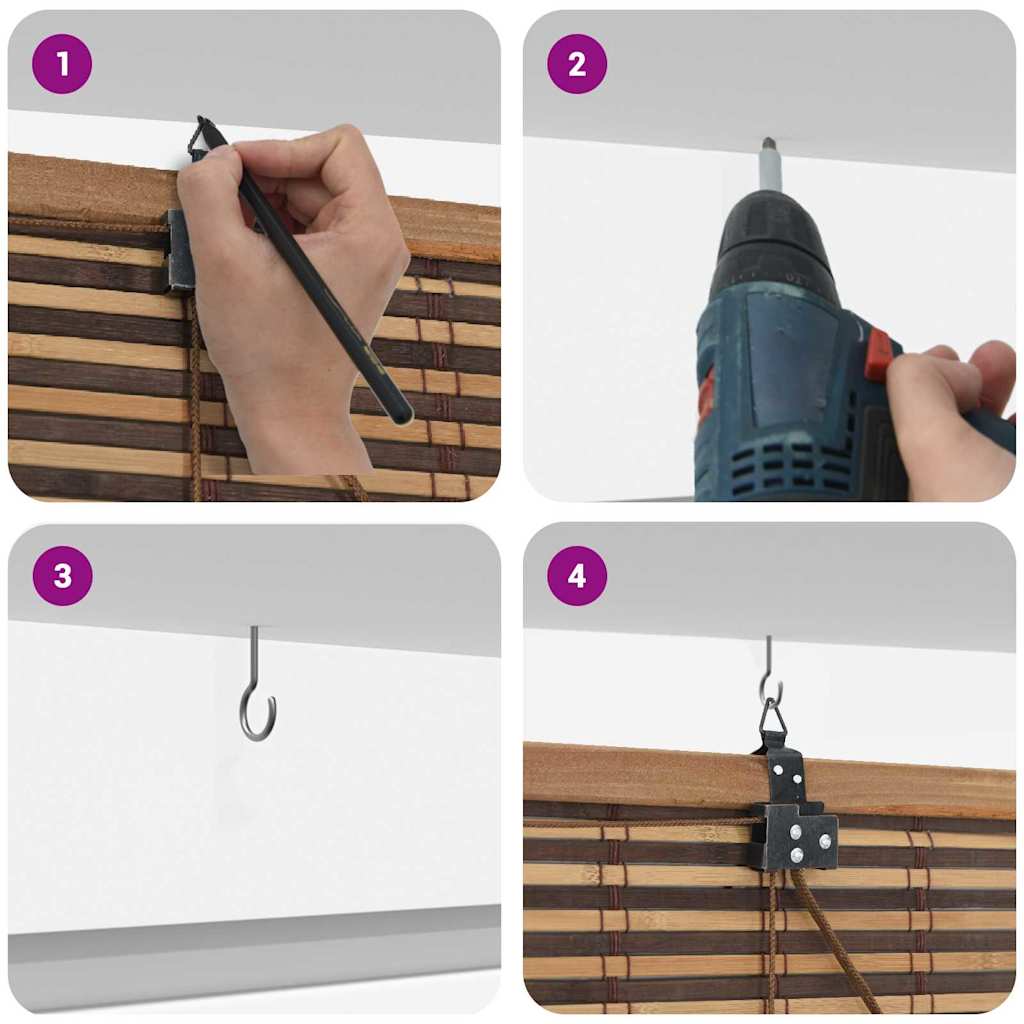 1

2

3

4