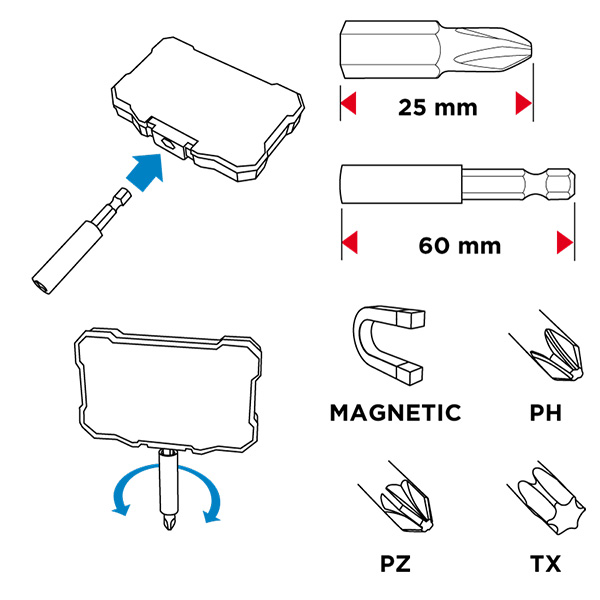 25 mm

60 mm

MAGNETIC

PH

PZ

TX