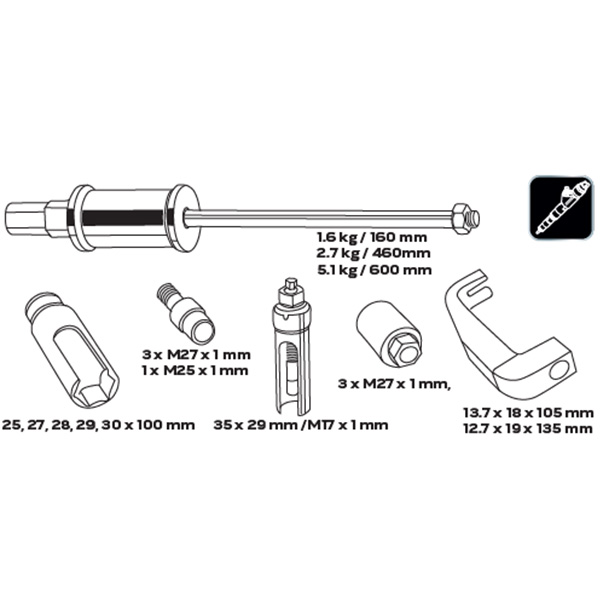 1.6 kg / 160 mm
2.7 kg / 460mm
5.1 kg / 600 mm

3 x M27 x 1 mm
1 x M25 x 1 mm

3 x M27 x 1 mm,

25, 27, 28, 29, 30 x 100 mm

35 x 29 mm / M17 x 1 mm

13.7 x 18 x 105 mm
12.7 x 19 x 135 mm