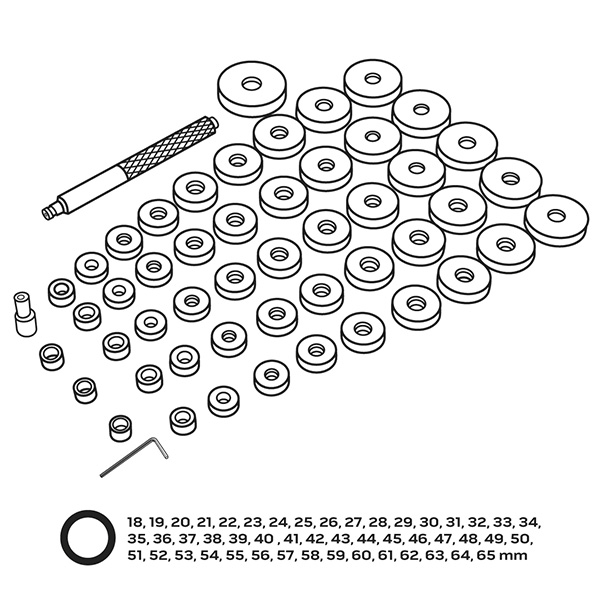 18, 19, 20, 21, 22, 23, 24, 25, 26, 27, 28, 29, 30, 31, 32, 33, 34, 35, 36, 37, 38, 39, 40 , 41, 42, 43, 44, 45, 46, 47, 48, 49, 50, 51, 52, 53, 54, 55, 56, 57, 58, 59, 60, 61, 62, 63, 64, 65 mm