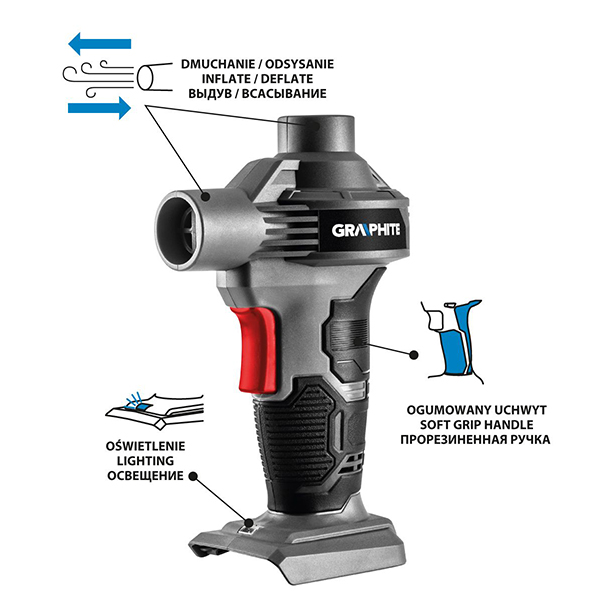 DMUCHANIE / ODSYSANIE
INFLATE / DEFLATE
ВЫДУВ / ВСАСЫВАНИЕ

GRAPHITE

OGUMOWANY UCHWYT
SOFT GRIP HANDLE
ПРОРЕЗИНЕННАЯ РУЧКА

OŚWIETLENIE
LIGHTING
ОСВЕЩЕНИЕ