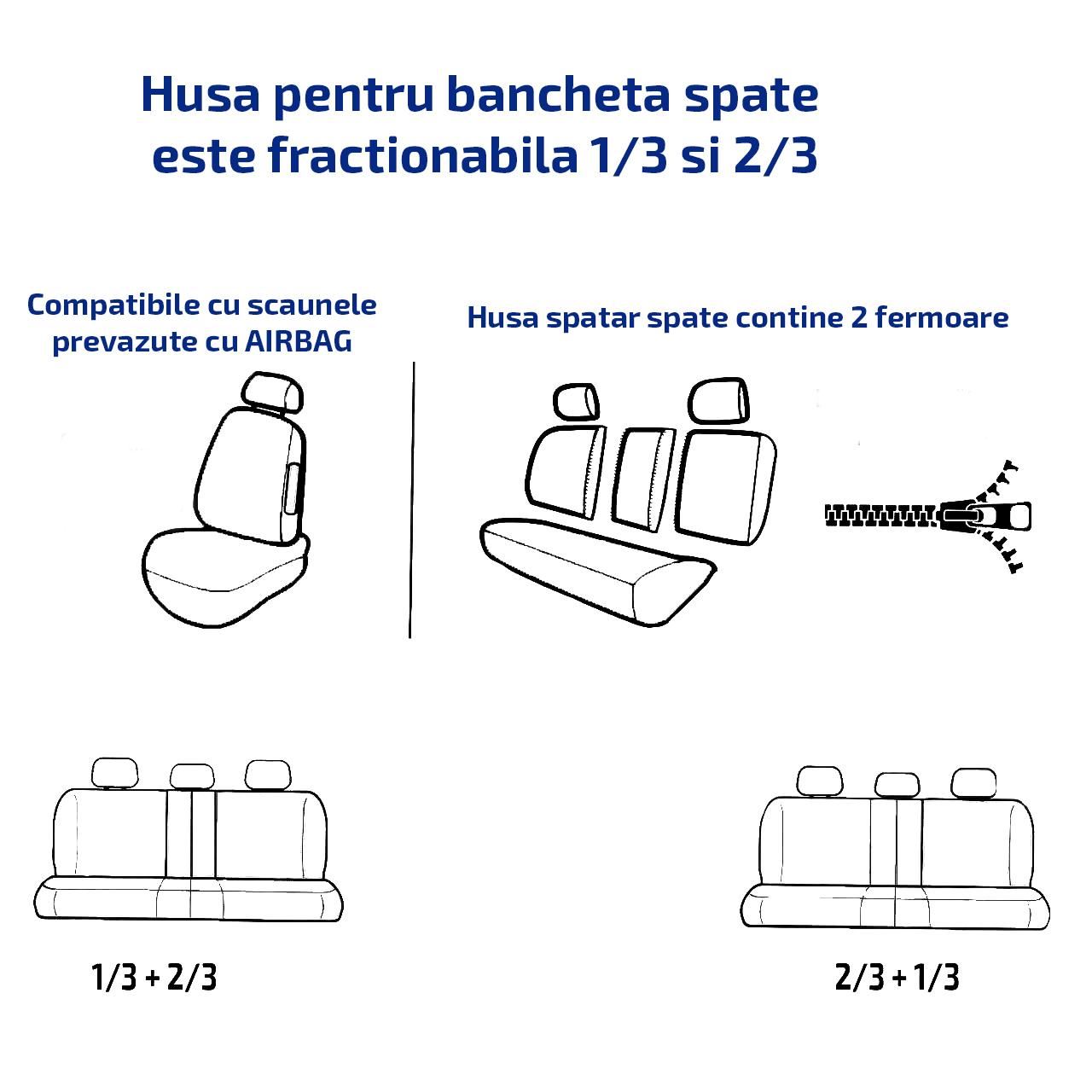 Husa pentru bancheta spate este fractionabila 1/3 si 2/3

Compatibile cu scaunele prevazute cu AIRBAG

Husa spatar spate contine 2 fermoare

1/3 + 2/3

2/3 + 1/3