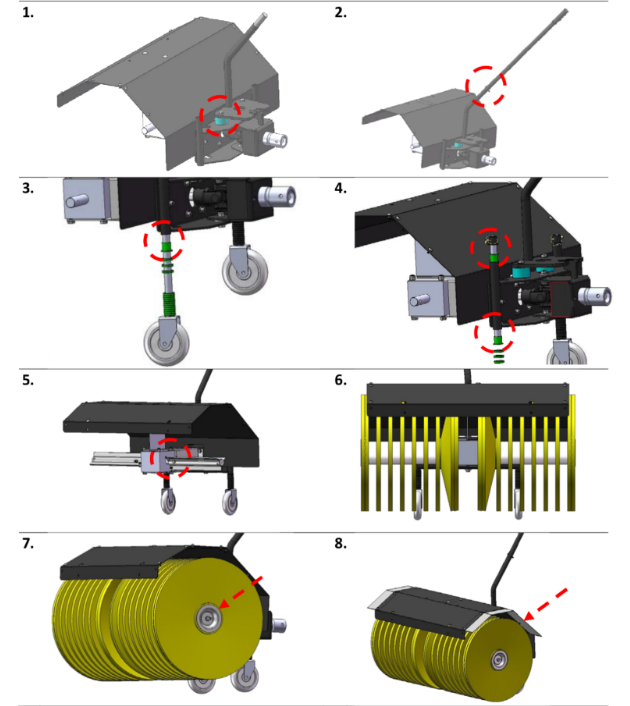 1.

2.

3.

4.

5.

6.

7.

8.