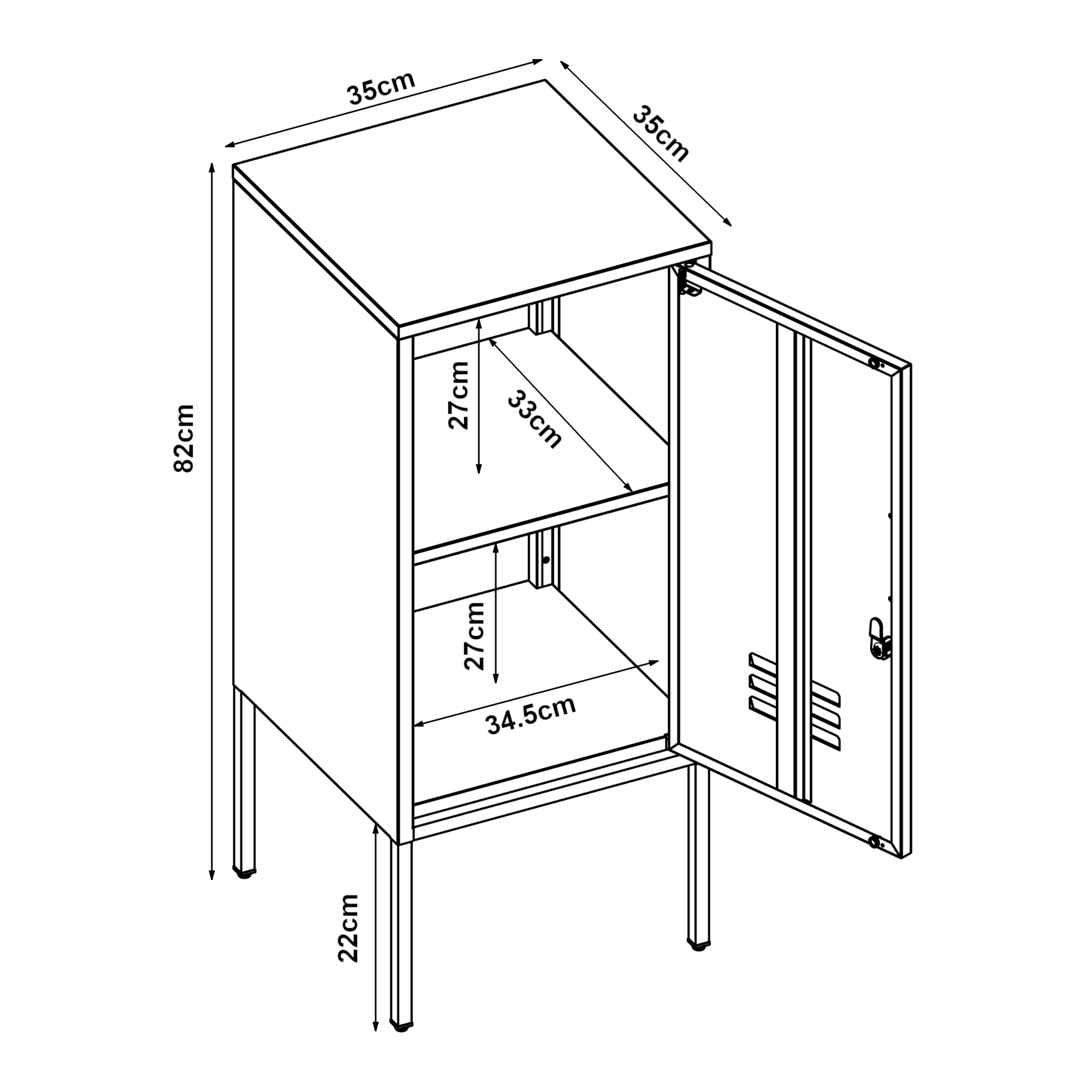 35cm
35cm
82cm
27cm
33cm
27cm
34.5cm
22cm