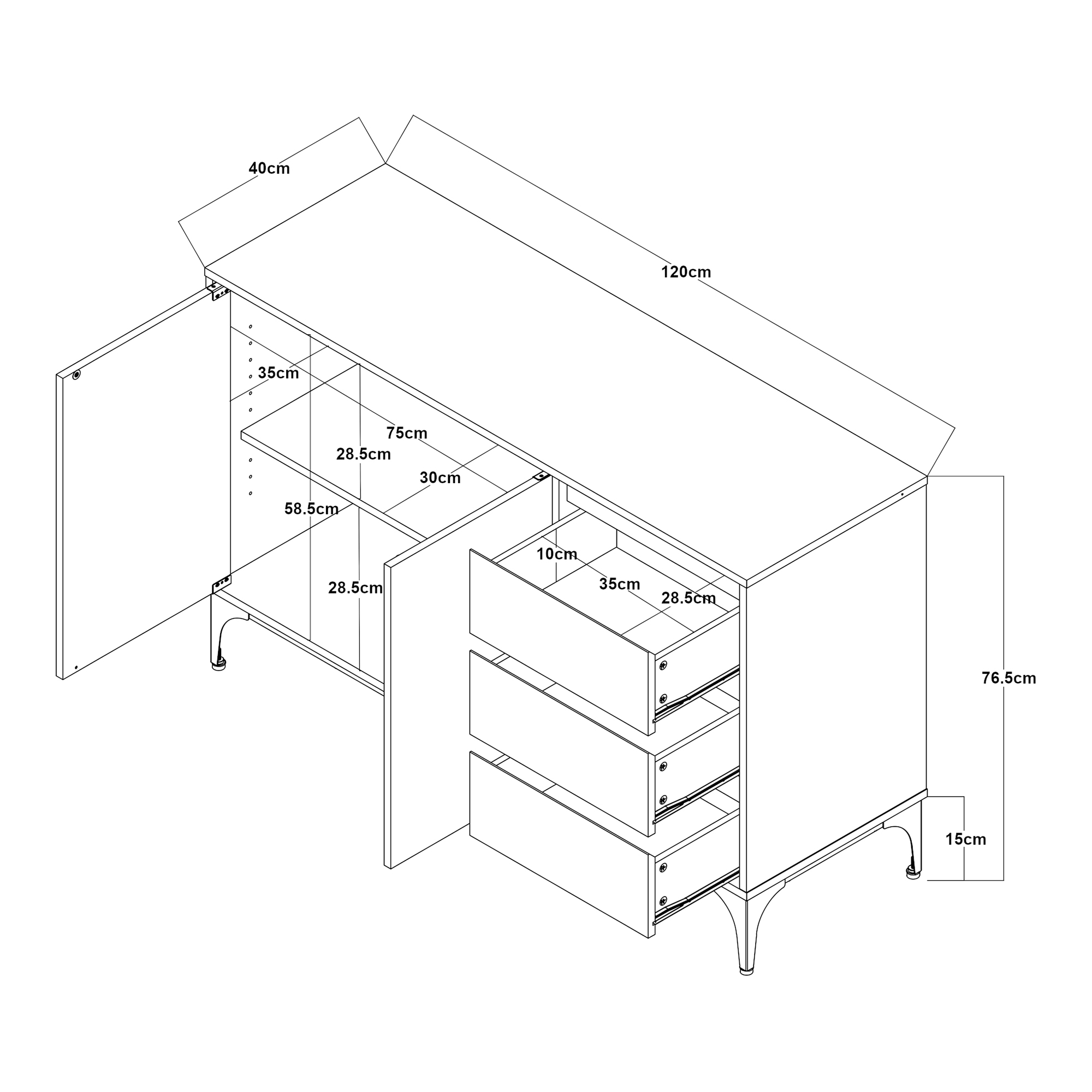 40cm

120cm

35cm

75cm

28.5cm

30cm

58.5cm

28.5cm

10cm

35cm

28.5cm

76.5cm

15cm